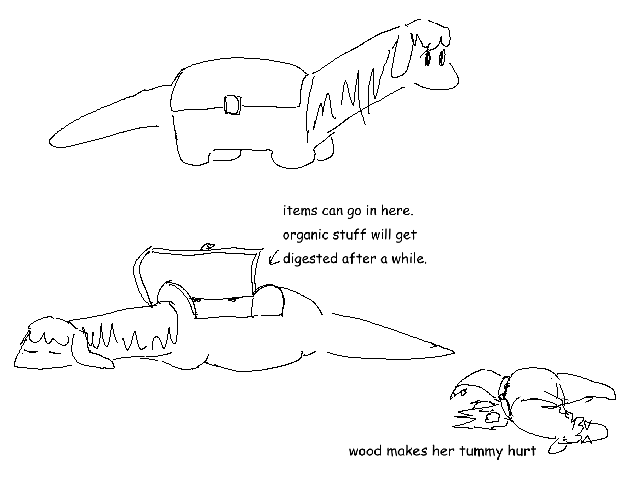 items can go in here.
organic stuff will get
digested after a while.

wood makes her tummy hurt