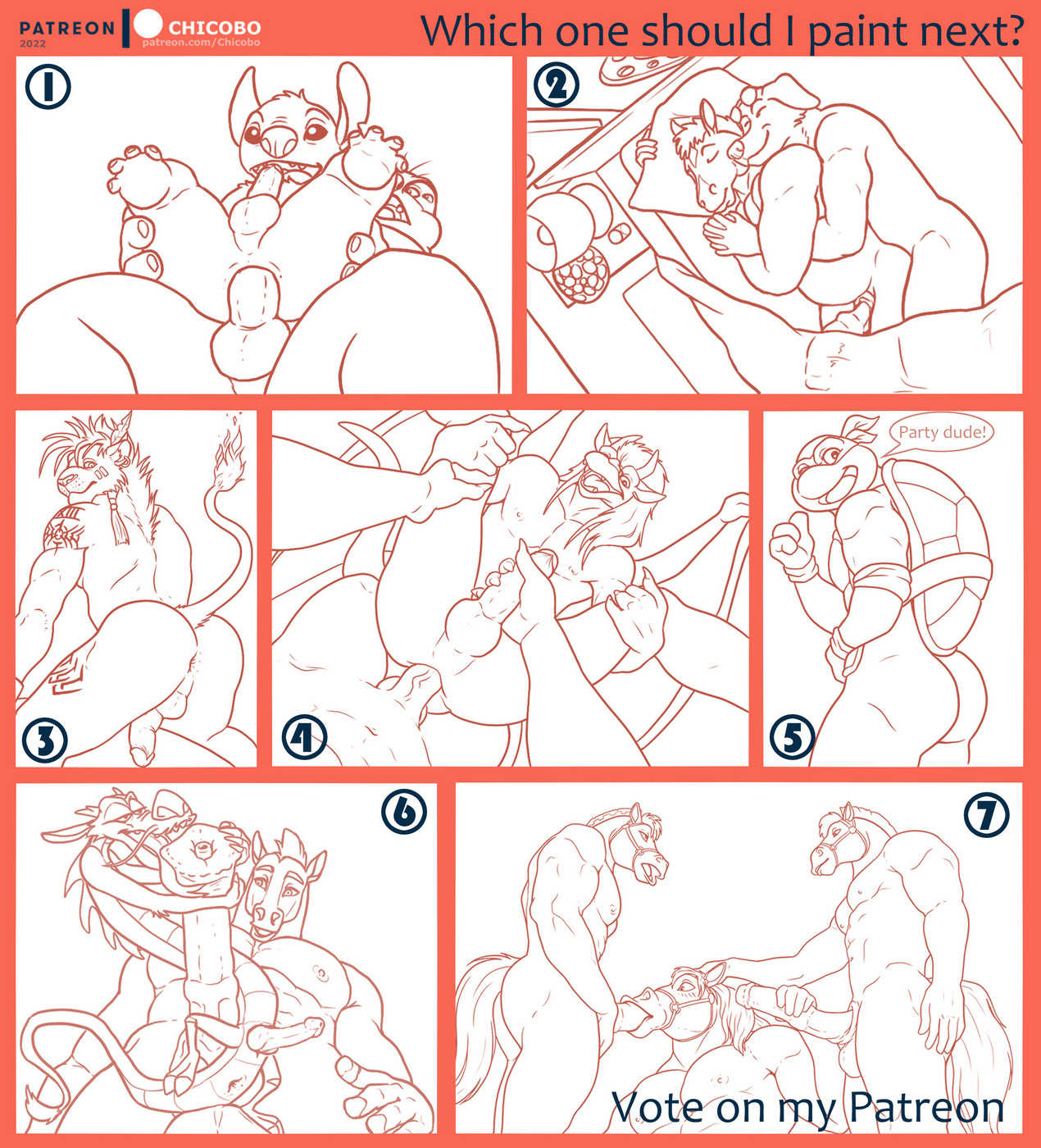 PATREON 2022 CHICOBO patreon.com/Chicobo

Which one should I paint next?

1

2

3

4

Party dude!

5

6

7

Vote on my Patreon