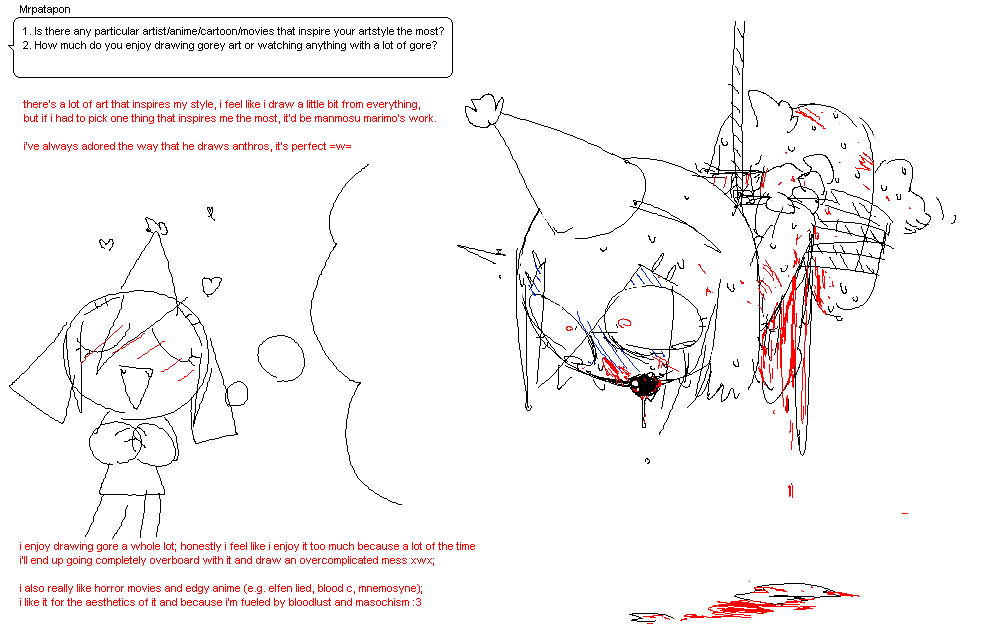 Mrpatapon
1. Is there any particular artist/anime/cartoon/movies that inspire your artstyle the most?
2. How much do you enjoy drawing gorey art or watching anything with a lot of gore?

there's a lot of art that inspires my style, i feel like i draw a little bit from everything, but if i had to pick one thing that inspires me the most, it'd be manmosu marimo's work.

i've always adored the way that he draws anthros, it's perfect =w=

i enjoy drawing gore a whole lot; honestly i feel like i enjoy it too much because a lot of the time i'll end up going completely overboard with it and draw an overcomplicated mess xwx;

i also really like horror movies and edgy anime (e.g. elfen lied, blood c, mnemosyne);
i like it for the aesthetics of it and because i'm fueled by bloodlust and masochism :3