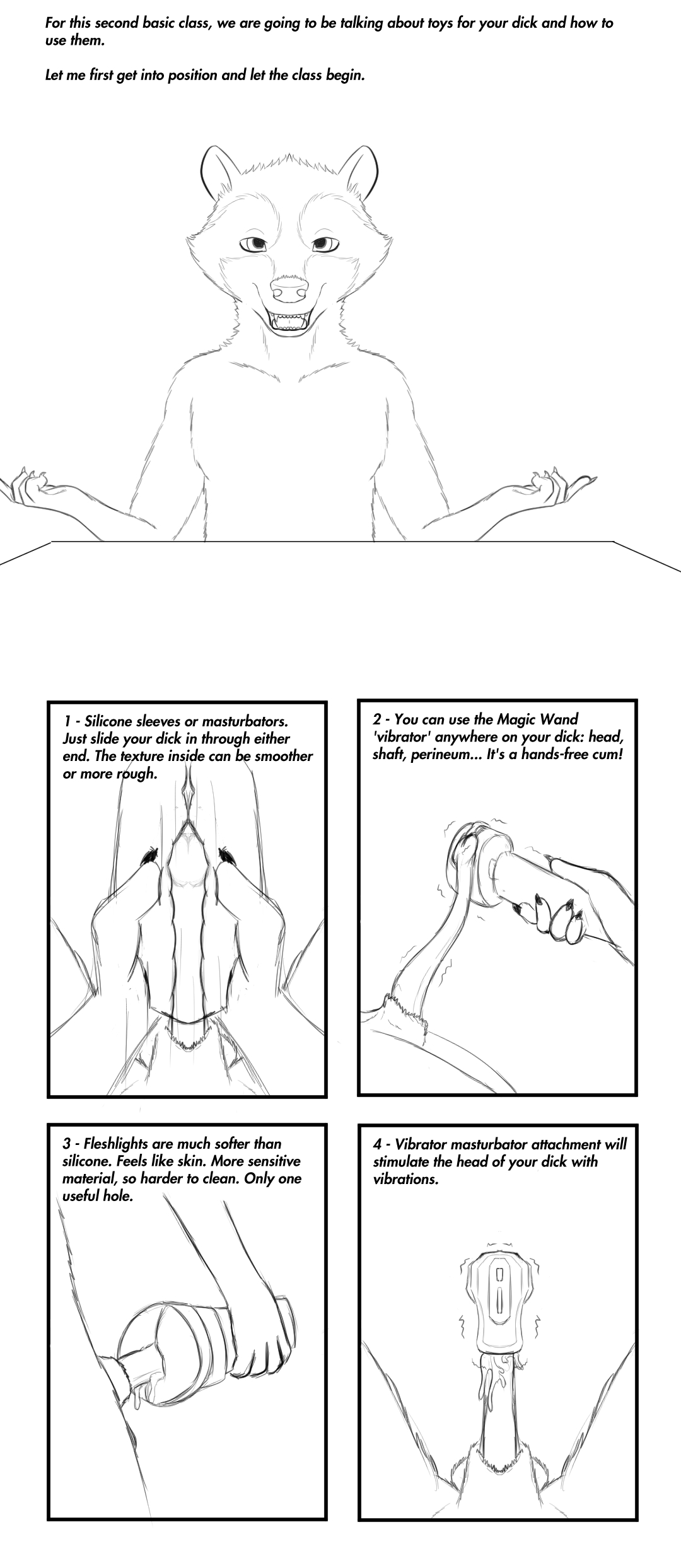 For this second basic class, we are going to be talking about toys for your dick and how to use them.

Let me first get into position and let the class begin.

1 - Silicone sleeves or masturbators. Just slide your dick in through either end. The texture inside can be smoother or more rough.

2 - You can use the Magic Wand 'vibrator' anywhere on your dick: head, shaft, perineum... It's a hands-free cum!

3 - Fleshlights are much softer than silicone. Feels like skin. More sensitive material, so harder to clean. Only one useful hole.

4 - Vibrator masturbator attachment will stimulate the head of your dick with vibrations.