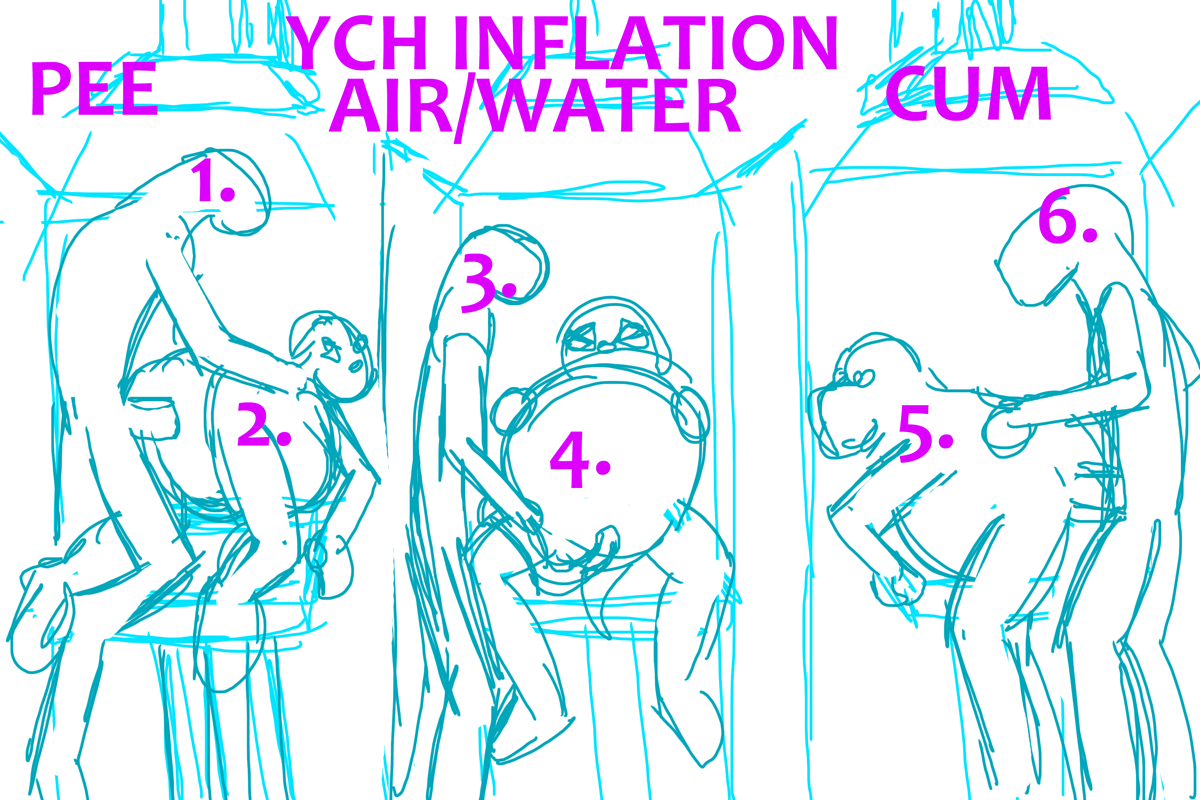 YCH INFLATION
PEE
AIR/WATER
CUM

1.
2.
3.
4.
5.
6.