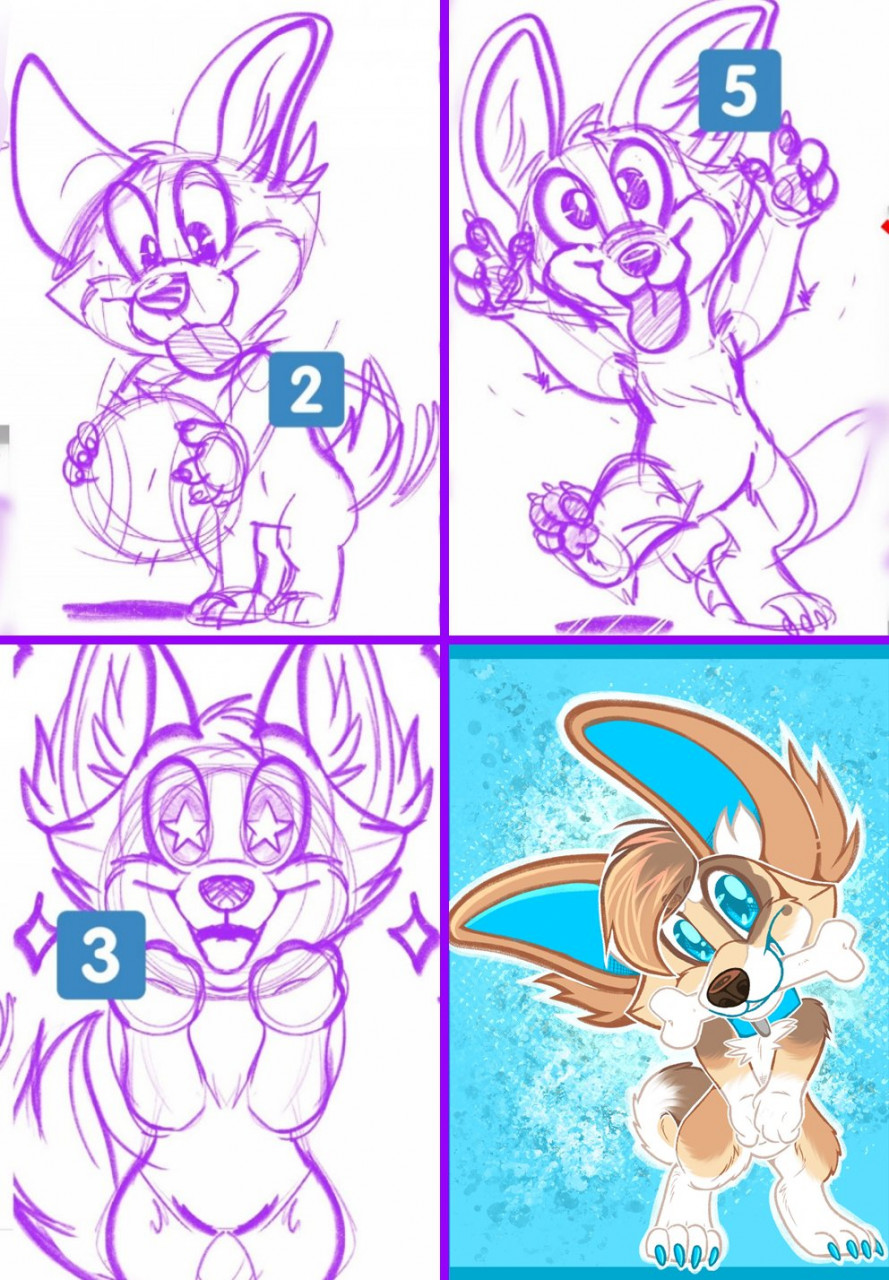 2

5

3