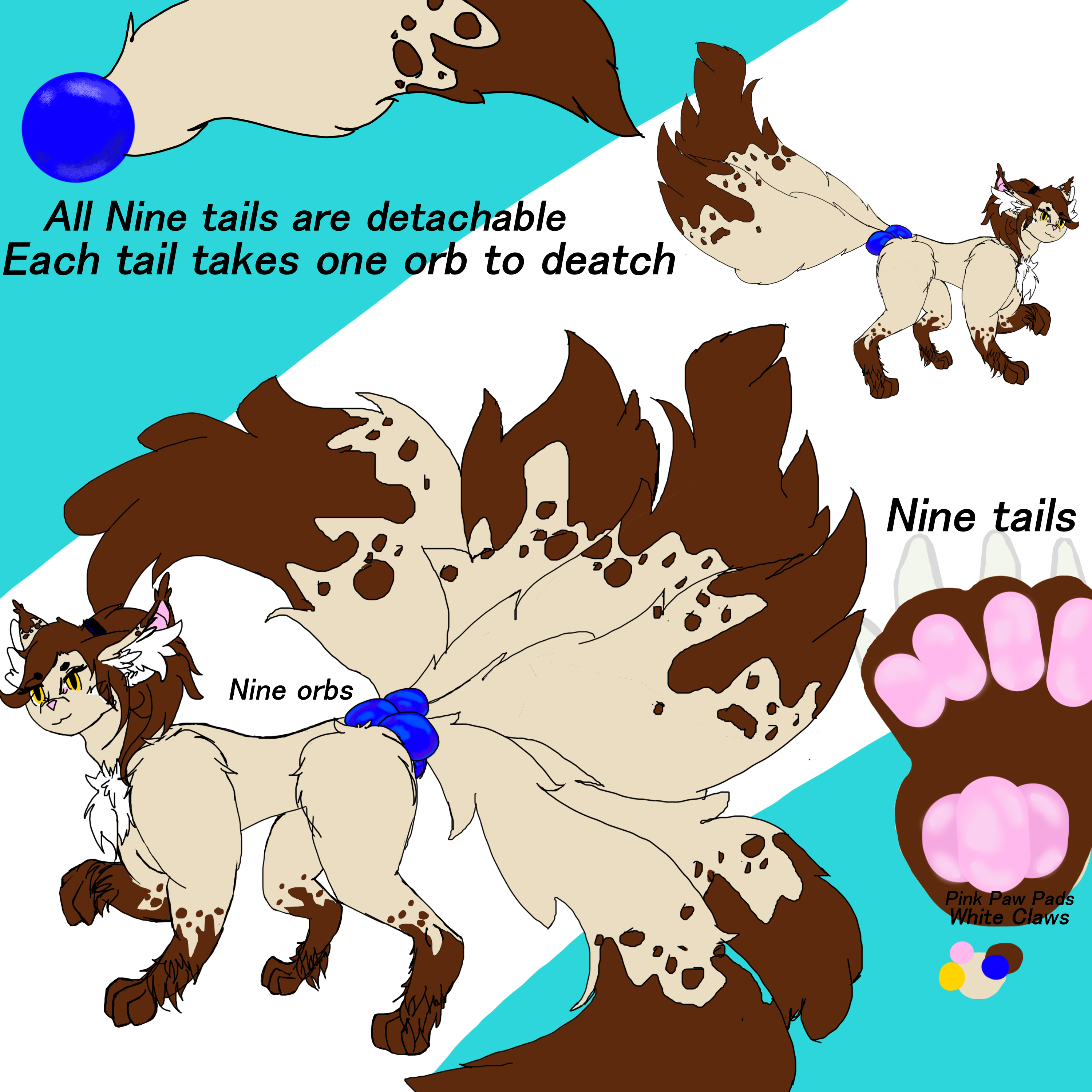 All Nine tails are detachable
Each tail takes one orb to deatch

Nine tails

Nine orbs

Pink Paw Pads
White Claws