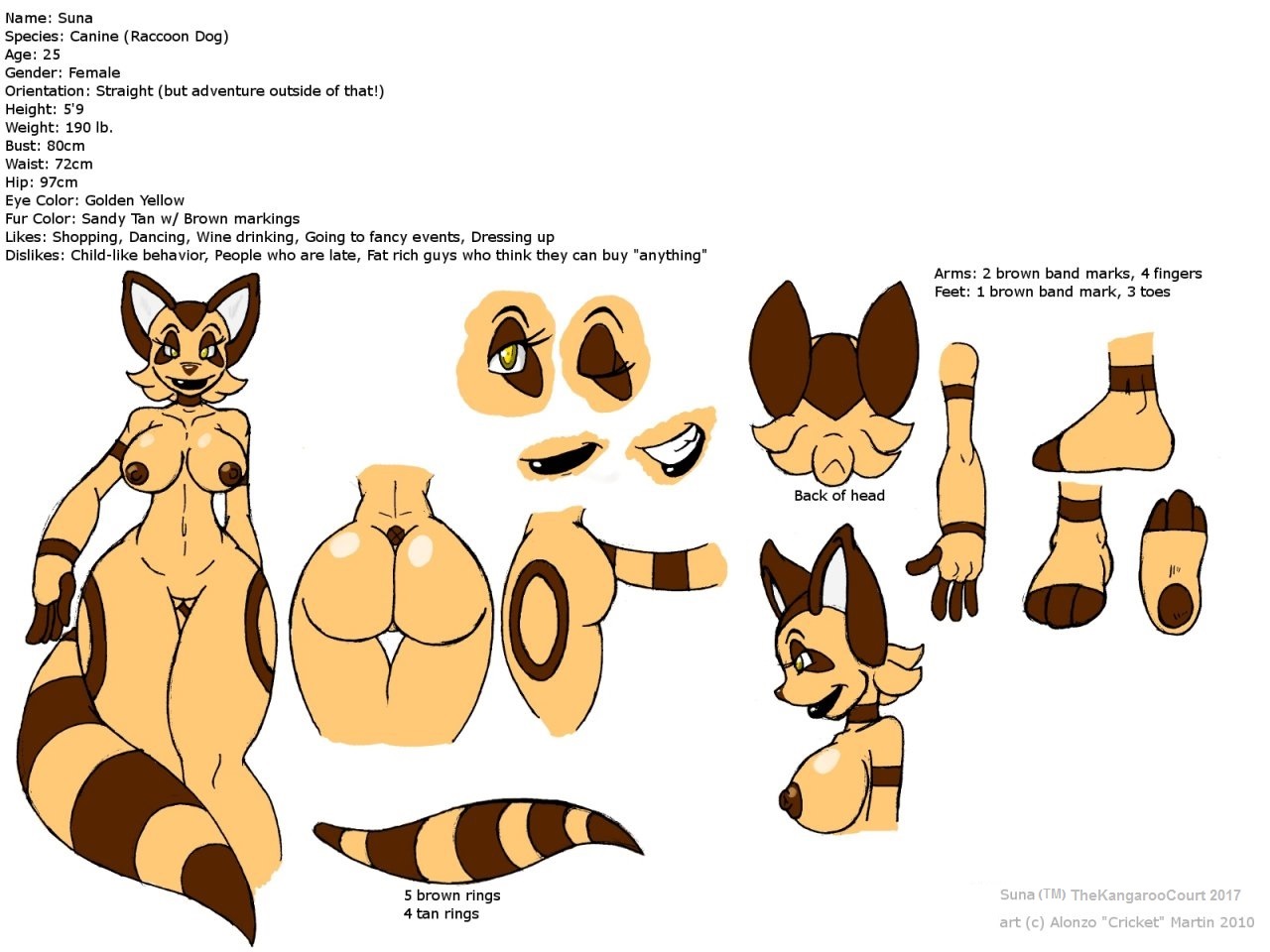 Name: Suna
Species: Canine (Raccoon Dog)
Age: 25
Gender: Female
Orientation: Straight (but adventure outside of that!)
Height: 5'9
Weight: 190 lb.
Bust: 80cm
Waist: 72cm
Hip: 97cm
Eye Color: Golden Yellow
Fur Color: Sandy Tan w/ Brown markings
Likes: Shopping, Dancing, Wine drinking, Going to fancy events, Dressing up
Dislikes: Child-like behavior, People who are late, Fat rich guys who think they can buy "anything"

Arms: 2 brown band marks, 4 fingers
Feet: 1 brown band mark, 3 toes

Back of head

5 brown rings
4 tan rings

Suna (TM) TheKangarooCourt 2017
art (c) Alonzo "Cricket" Martin 2010