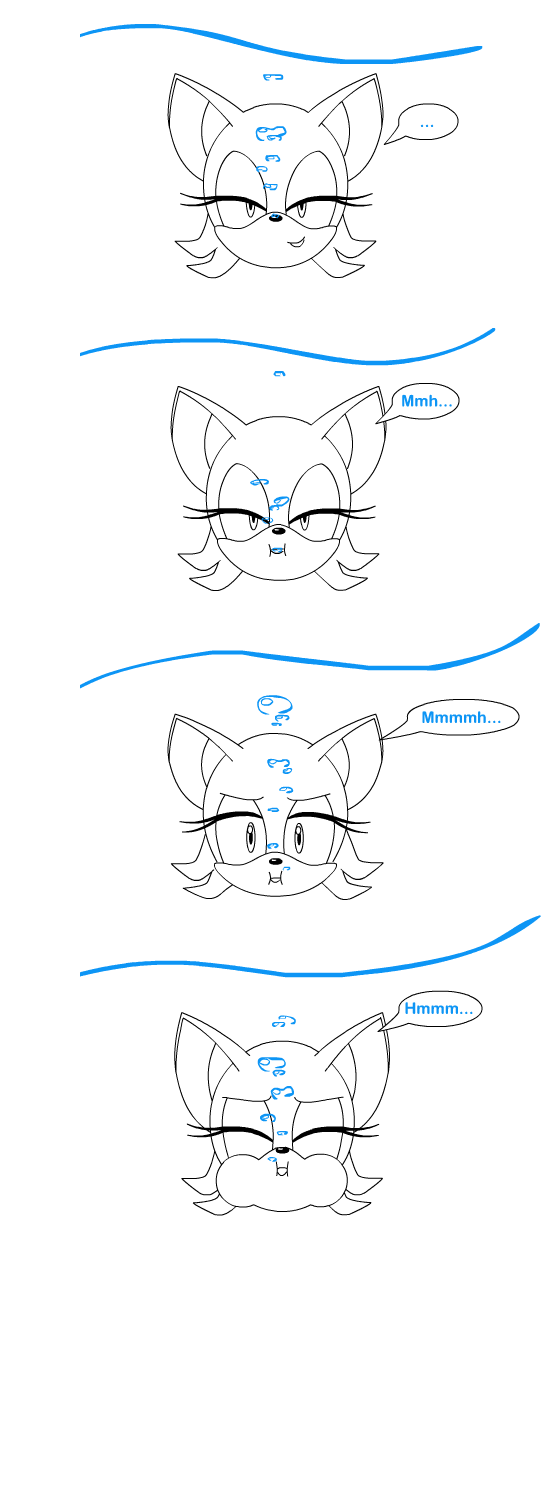 ...

Mmh...

Mmmmh...

Hmmm...