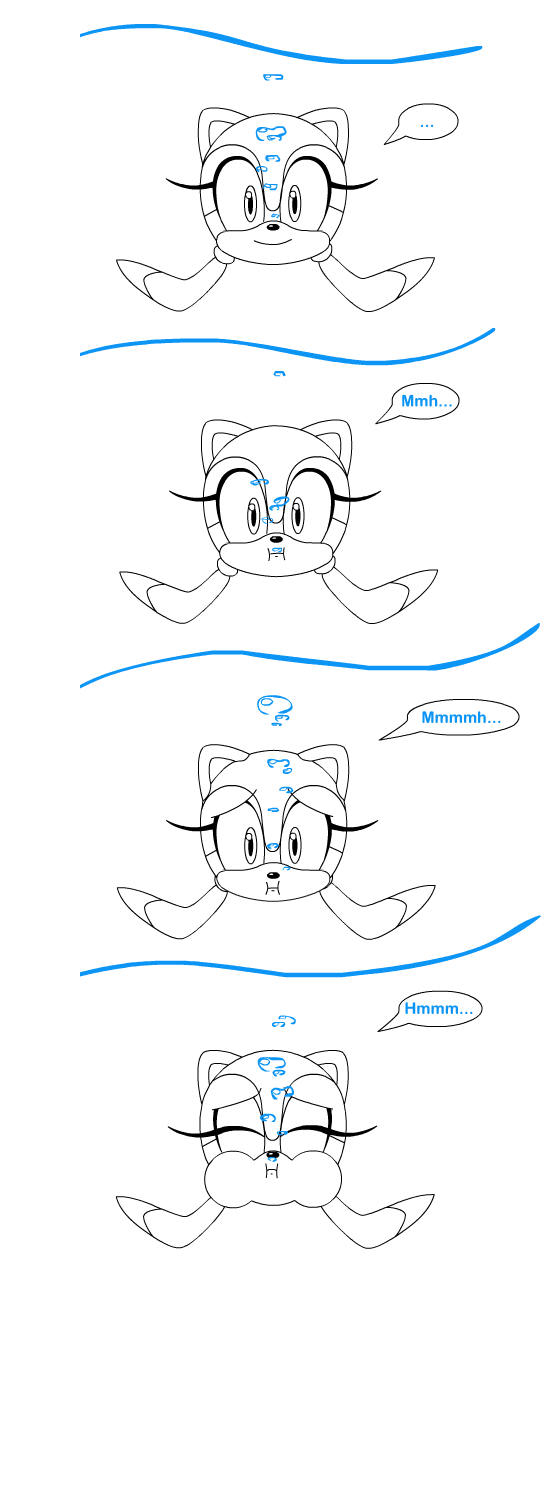 ...

Mmh...

Mmmmh...

Hmmm...