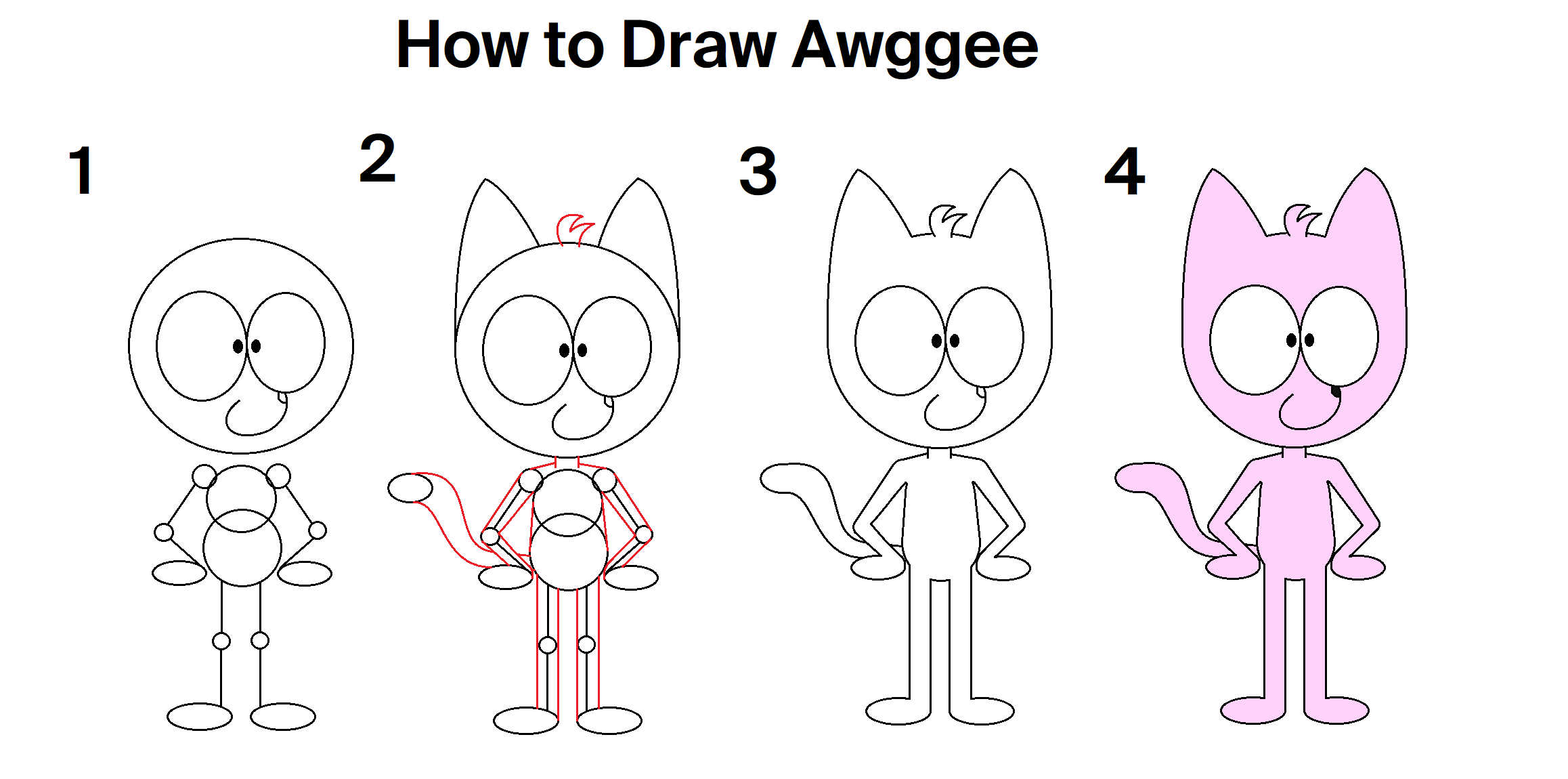 How to Draw Awggee

1

2

3

4