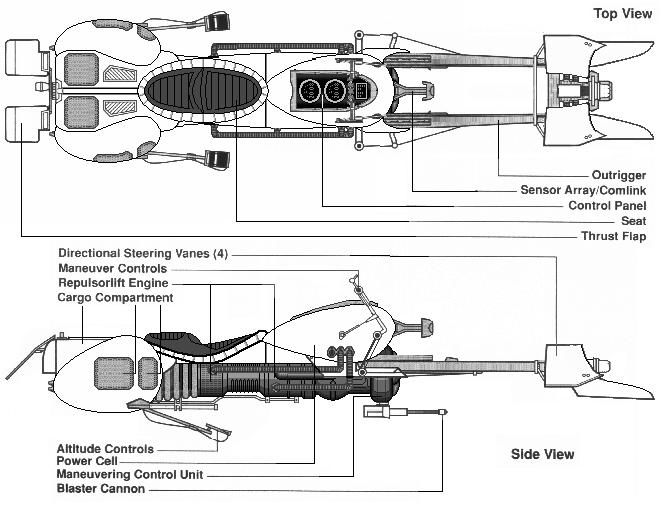 Top View

Outrigger
Sensor Array/Comlink
Control Panel
Seat
Thrust Flap

Directional Steering Vanes (4)
Maneuver Controls
Repulsorlift Engine
Cargo Compartment

Altitude Controls
Power Cell
Maneuvering Control Unit
Blaster Cannon

Side View