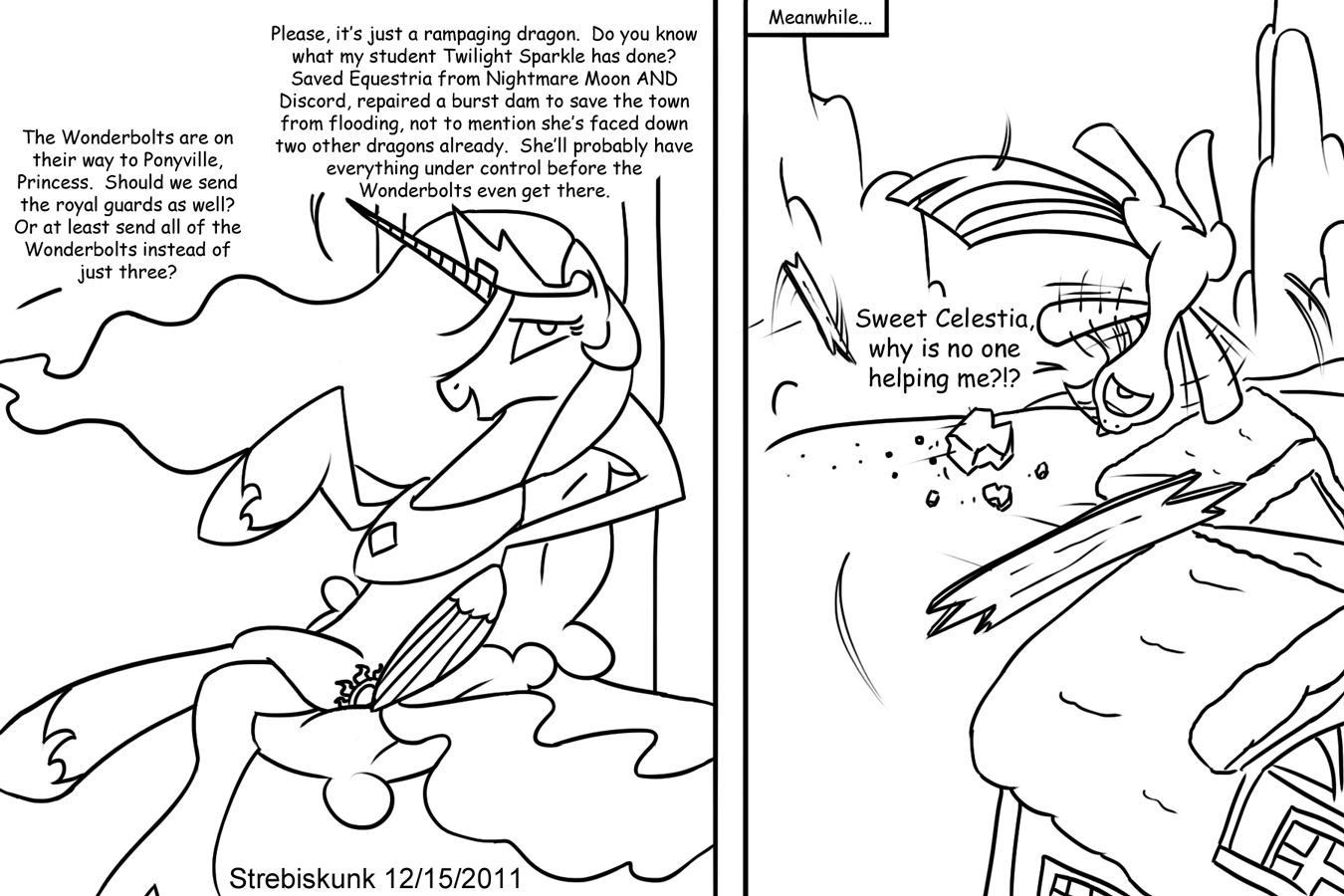 The Wonderbolts are on their way to Ponyville, Princess. Should we send the royal guards as well? Or at least send all of the Wonderbolts instead of just three?

Please, it's just a rampaging dragon. Do you know what my student Twilight Sparkle has done? Saved Equestria from Nightmare Moon AND Discord, repaired a burst dam to save the town from flooding, not to mention she's faced down two other dragons already. She'll probably have everything under control before the Wonderbolts even get there.

Strebiskunk 12/15/2011

Meanwhile...

Sweet Celestia, why is no one helping me?!?