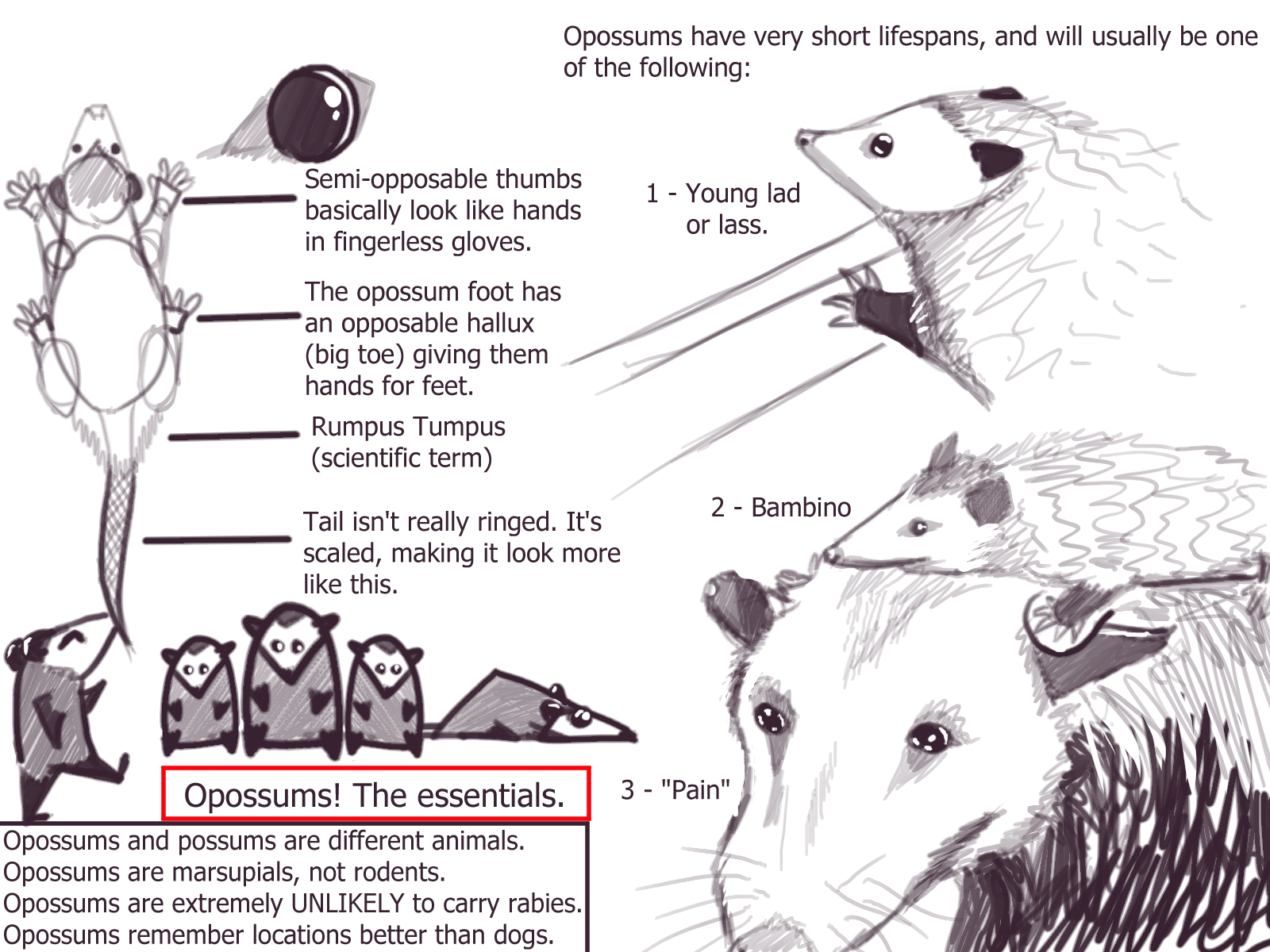 Opossums have very short lifespans, and will usually be one of the following:

Semi-opposable thumbs basically look like hands in fingerless gloves.

The opossum foot has an opposable hallux (big toe) giving them hands for feet.

Rumpus Tumpus (scientific term)

Tail isn't really ringed. It's scaled, making it look more like this.

1 - Young lad or lass.

2 - Bambino

3 - "Pain"

Opossums! The essentials.

Opossums and possums are different animals.
Opossums are marsupials, not rodents.
Opossums are extremely UNLIKELY to carry rabies.
Opossums remember locations better than dogs.