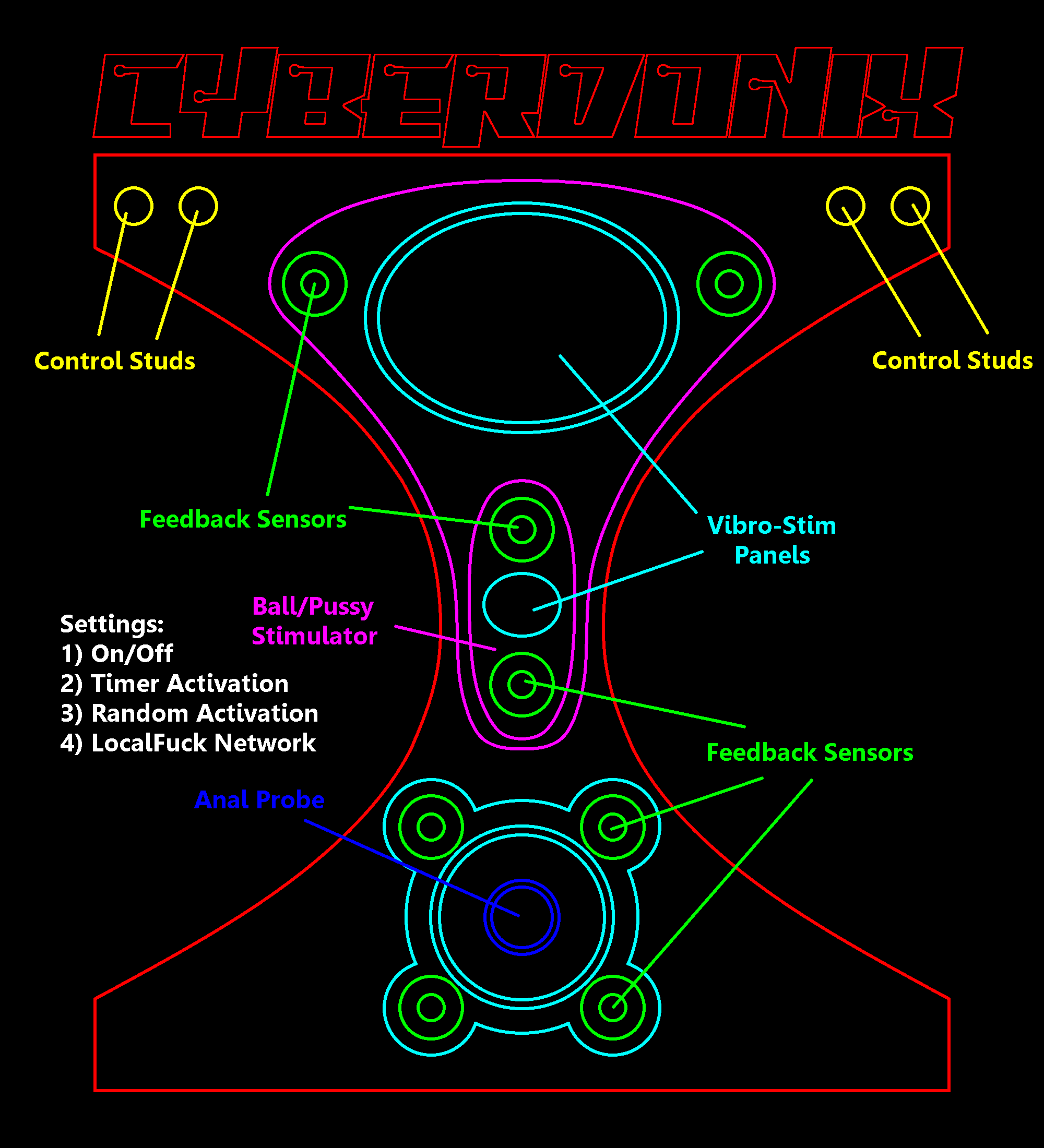 CYBERDONIX

Control Studs

Control Studs

Feedback Sensors

Vibro-Stim Panels

Ball/Pussy Stimulator

Settings:
1) On/Off
2) Timer Activation
3) Random Activation
4) LocalFuck Network

Feedback Sensors

Anal Probe