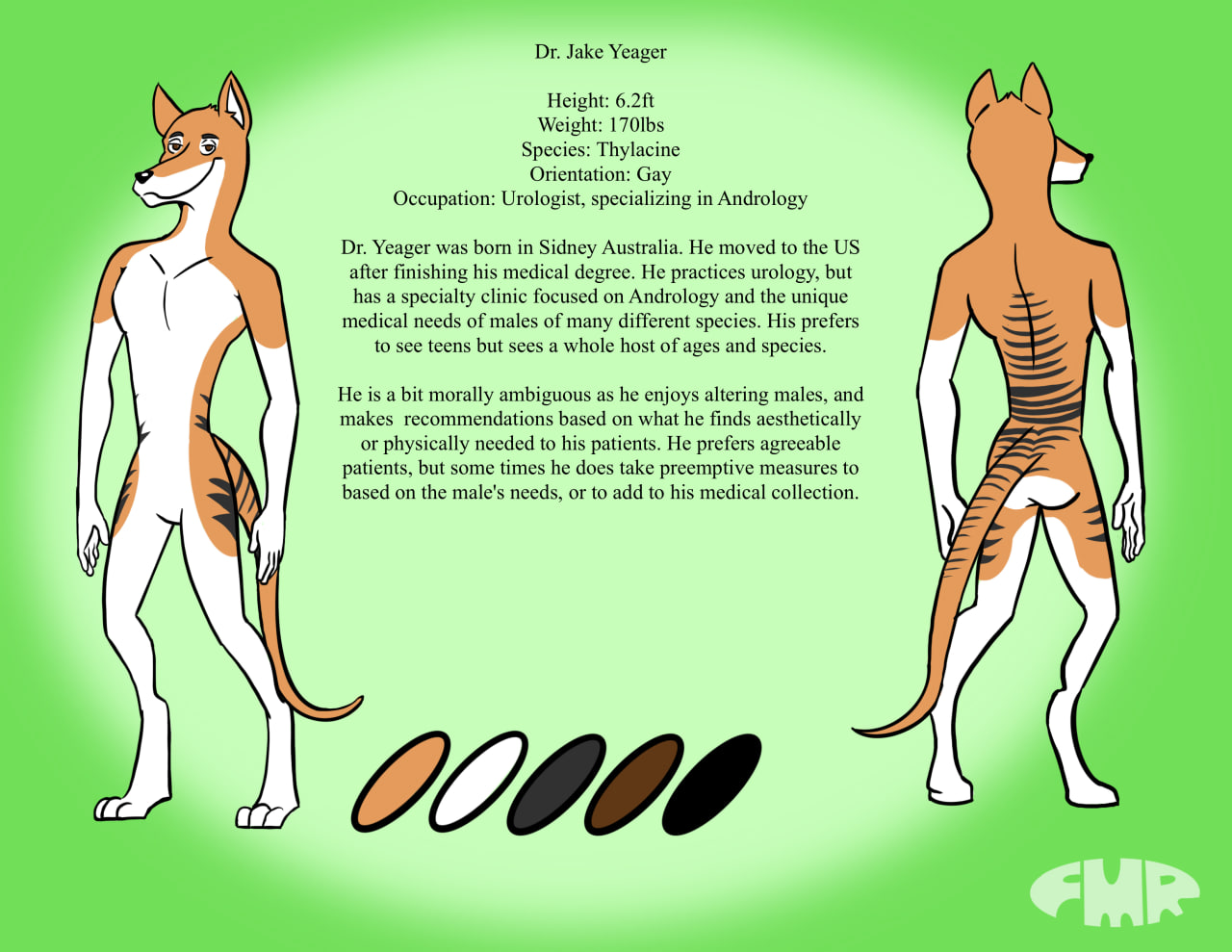 Dr. Jake Yeager

Height: 6.2ft
Weight: 170lbs
Species: Thylacine
Orientation: Gay
Occupation: Urologist, specializing in Andrology

Dr. Yeager was born in Sidney Australia. He moved to the US after finishing his medical degree. He practices urology, but has a specialty clinic focused on Andrology and the unique medical needs of males of many different species. His prefers to see teens but sees a whole host of ages and species.

He is a bit morally ambiguous as he enjoys altering males, and makes recommendations based on what he finds aesthetically or physically needed to his patients. He prefers agreeable patients, but some times he does take preemptive measures to based on the male's needs, or to add to his medical collection.

FMR