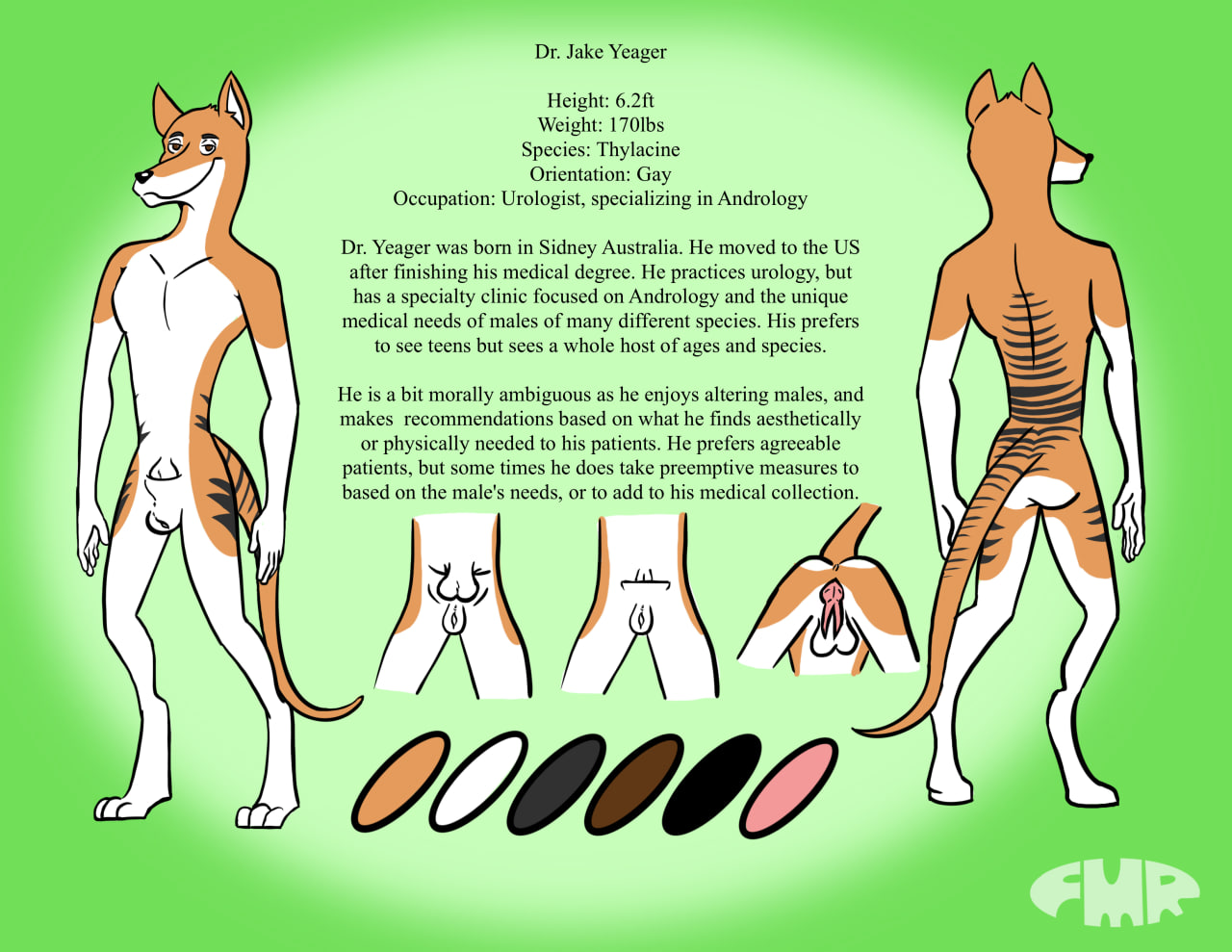 Dr. Jake Yeager

Height: 6.2ft
Weight: 170lbs
Species: Thylacine
Orientation: Gay
Occupation: Urologist, specializing in Andrology

Dr. Yeager was born in Sidney Australia. He moved to the US after finishing his medical degree. He practices urology, but has a specialty clinic focused on Andrology and the unique medical needs of males of many different species. His prefers to see teens but sees a whole host of ages and species.

He is a bit morally ambiguous as he enjoys altering males, and makes recommendations based on what he finds aesthetically or physically needed to his patients. He prefers agreeable patients, but some times he does take preemptive measures to based on the male's needs, or to add to his medical collection.

FMR