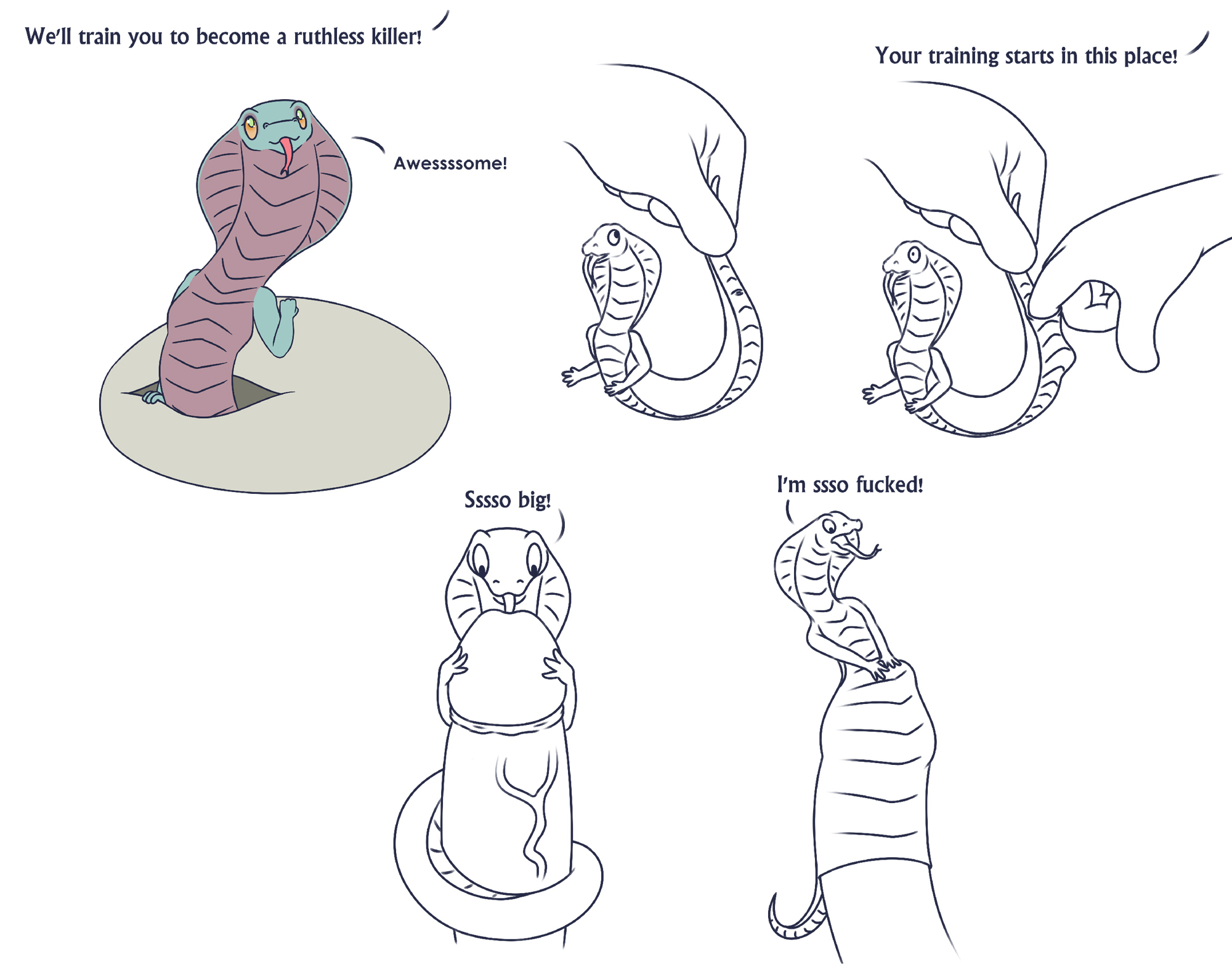 We'll train you to become a ruthless killer!

Awessssome!

Your training starts in this place!

Sssso big!

I'm ssso fucked!