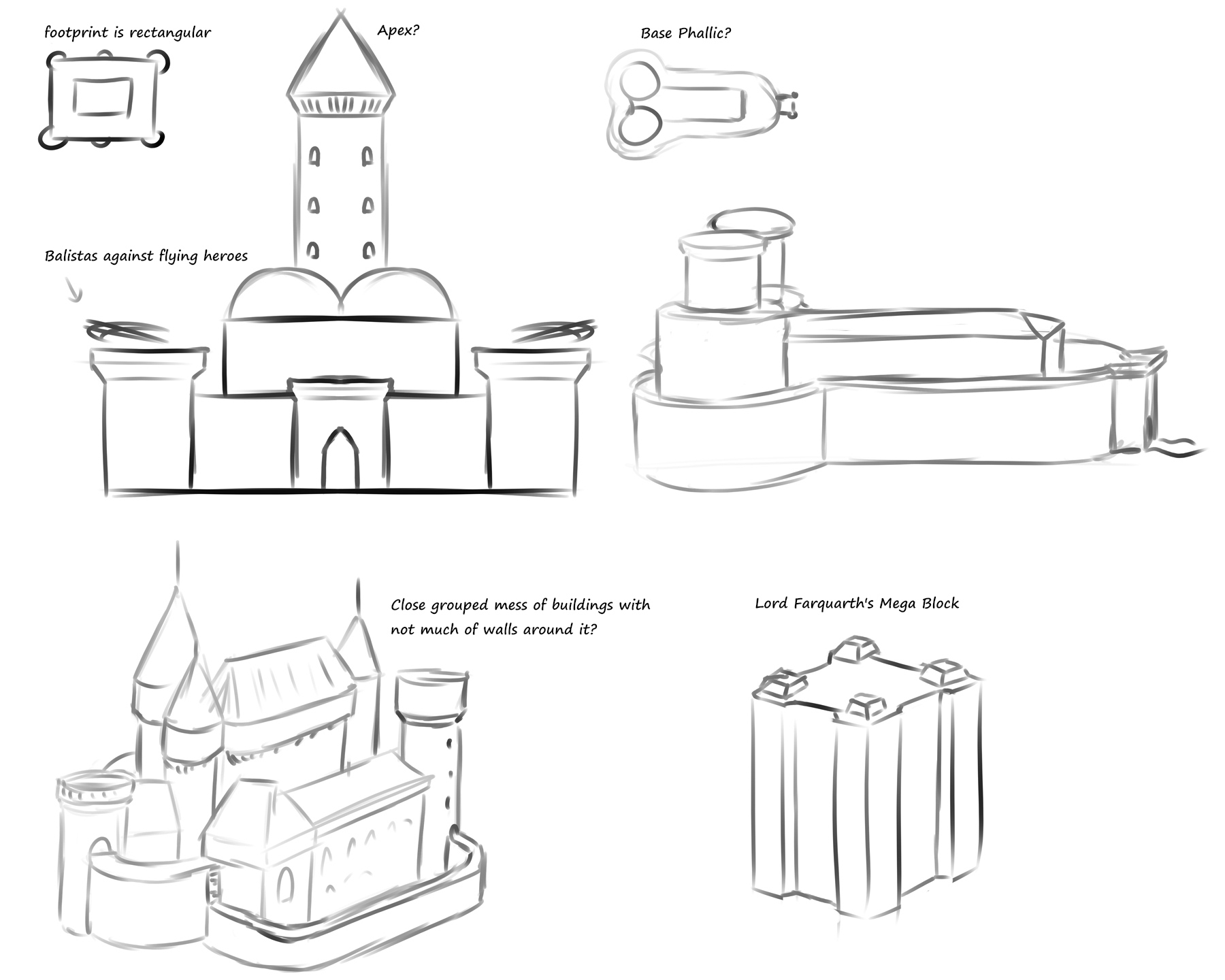 footprint is rectangular

Apex?

Base Phallic?

Balistas against flying heroes

Close grouped mess of buildings with not much of walls around it?

Lord Farquarth's Mega Block