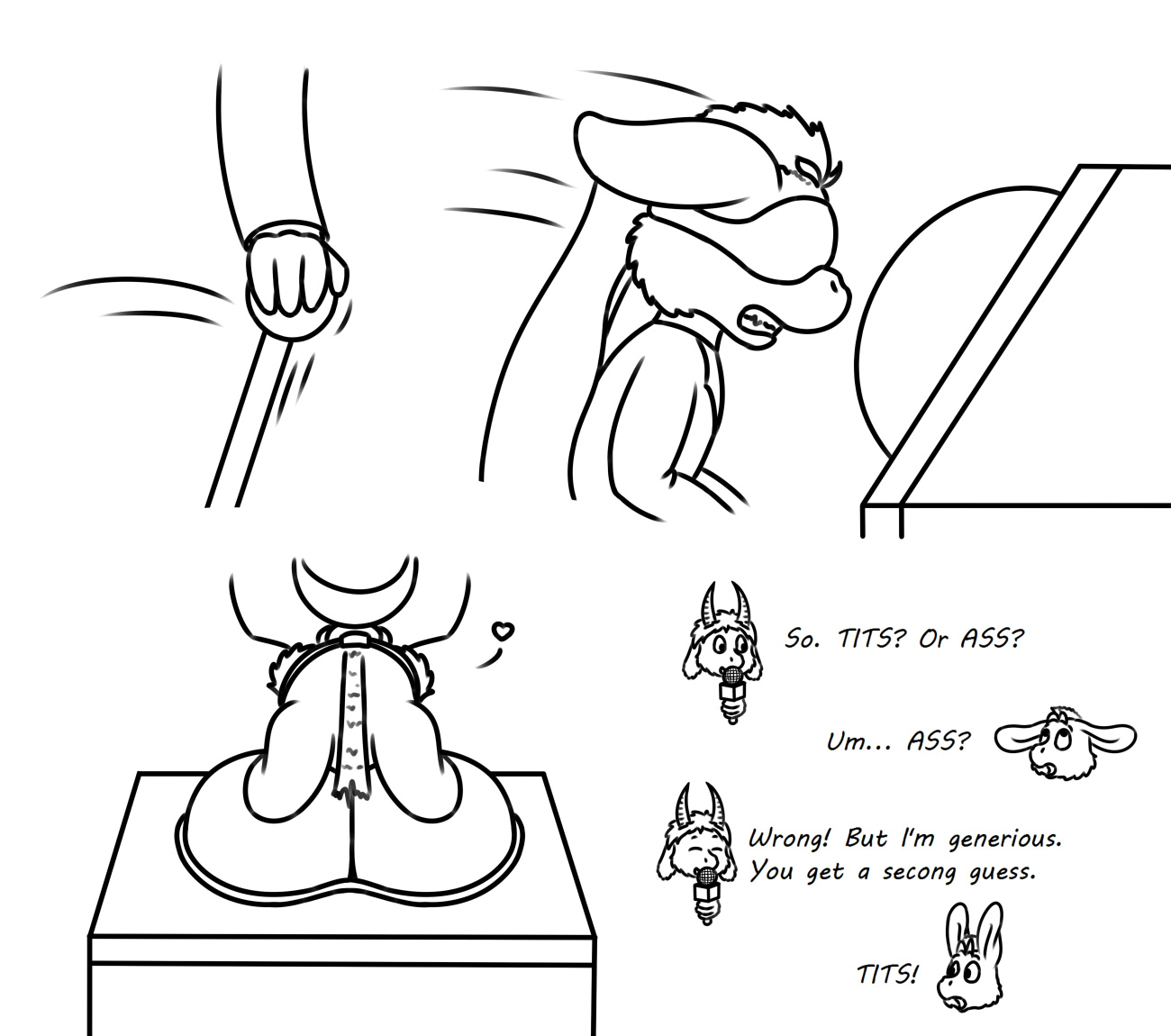 So. TITS? Or ASS?

Um... ASS?

Wrong! But I'm generious. You get a secong guess.

TITS!