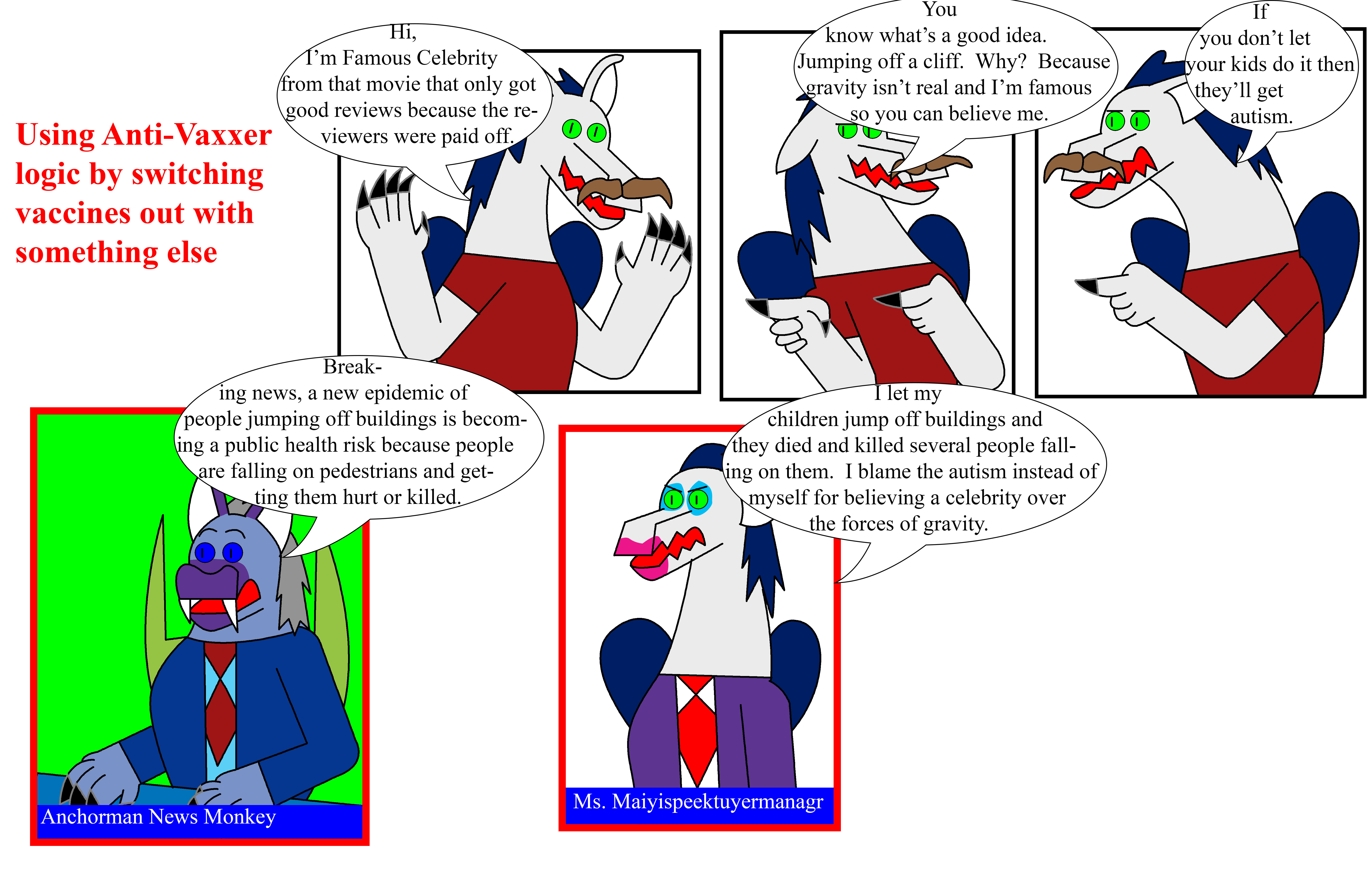 Using Anti-Vaxxer logic by switching vaccines out with something else

Hi, I'm Famous Celebrity from that movie that only got good reviews because the reviewers were paid off.

You know what's a good idea. Jumping off a cliff. Why? Because gravity isn't real and I'm famous so you can believe me.

If you don't let your kids do it then they'll get autism.

Breaking news, a new epidemic of people jumping off buildings is becoming a public health risk because people are falling on pedestrians and getting them hurt or killed.

Anchorman News Monkey

I let my children jump off buildings and they died and killed several people falling on them. I blame the autism instead of myself for believing a celebrity over the forces of gravity.

Ms. Maiyispeektuyermanagr