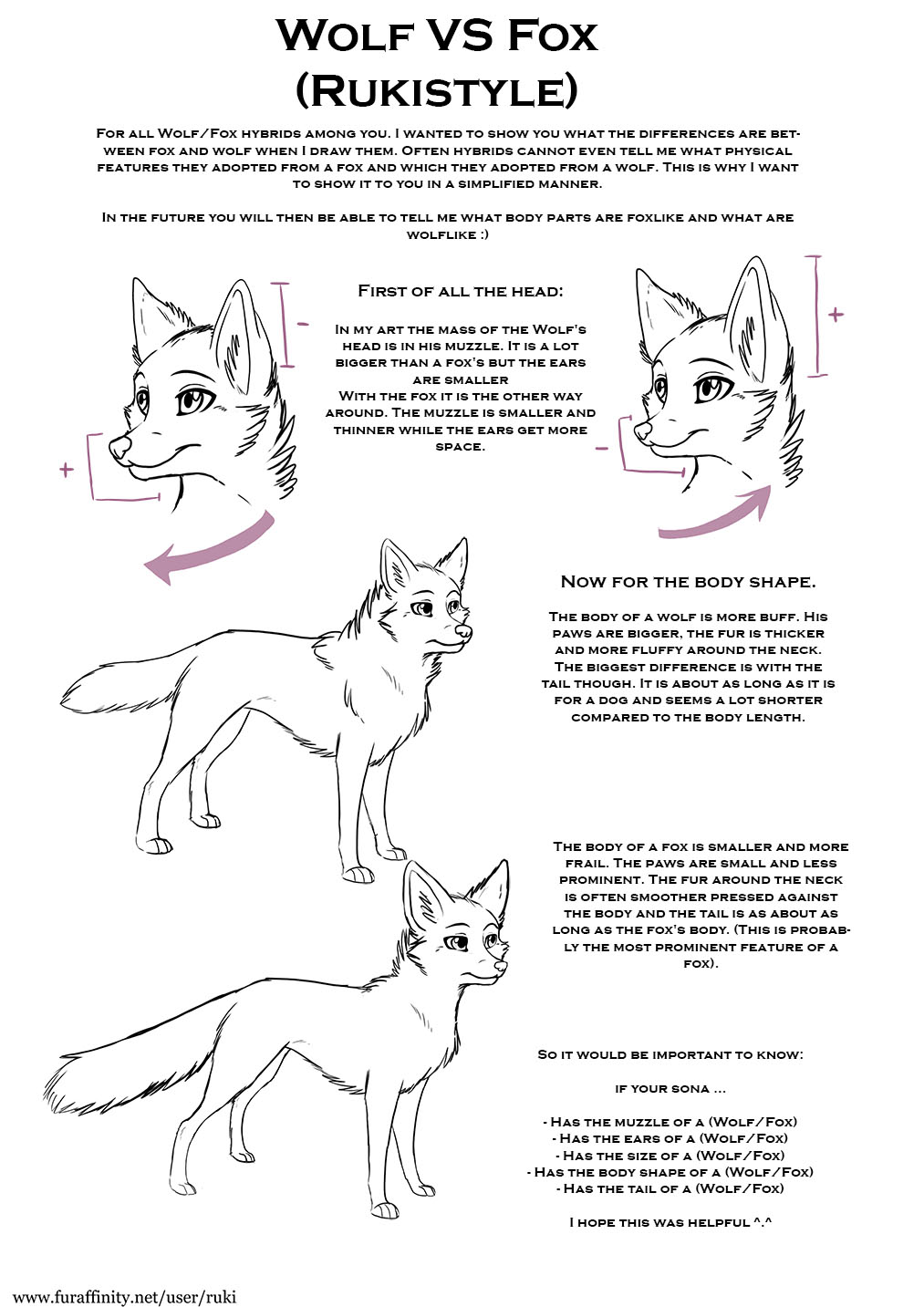 Wolf VS Fox (Rukistyle)

For all Wolf/Fox hybrids among you. I wanted to show you what the differences are between fox and wolf when I draw them. Often hybrids cannot even tell me what physical features they adopted from a fox and which they adopted from a wolf. This is why I want to show it to you in a simplified manner.

In the future you will then be able to tell me what body parts are foxlike and what are wolflike :)

-

+

First of all the head:

In my art the mass of the Wolf's head is in his muzzle. It is a lot bigger than a fox's but the ears are smaller
With the fox it is the other way around. The muzzle is smaller and thinner while the ears get more space.

+

-

Now for the body shape.

The body of a wolf is more buff. His paws are bigger, the fur is thicker and more fluffy around the neck. The biggest difference is with the tail though. It is about as long as it is for a dog and seems a lot shorter compared to the body length.

The body of a fox is smaller and more frail. The paws are small and less prominent. The fur around the neck is often smoother pressed against the body and the tail is as about as long as the fox's body. (This is probably the most prominent feature of a fox).

So it would be important to know:

if your sona ...

- Has the muzzle of a (Wolf/Fox)
- Has the ears of a (Wolf/Fox)
- Has the size of a (Wolf/Fox)
- Has the body shape of a (Wolf/Fox)
- Has the tail of a (Wolf/Fox)

I hope this was helpful ^.^

www.furaffinity.net/user/ruki