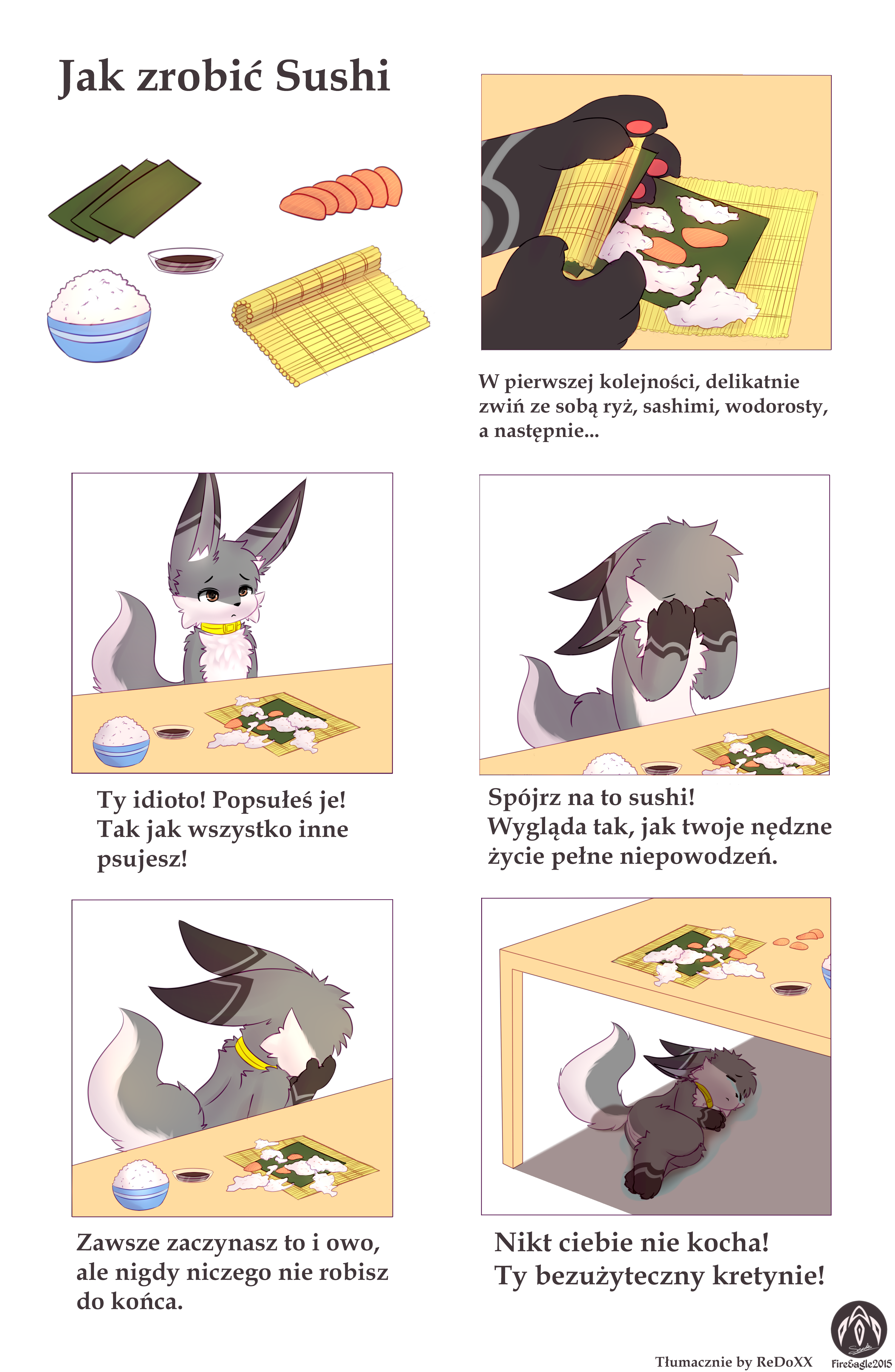 Jak zrobić Sushi

W pierwszej kolejności, delikatnie zwiń ze sobą ryż, sashimi, wodorosty, a następnie...

Ty idioto! Popsułeś je! Tak jak wszystko inne psujesz!

Spójrz na to sushi! Wygląda tak, jak twoje nędzne życie pełne niepowodzeń.

Zawsze zaczynasz to i owo, ale nigdy niczego nie robisz do końca.

Nikt ciebie nie kocha! Ty bezużyteczny kretynie!

Tłumacznie by ReDoXX

FireEagle2015