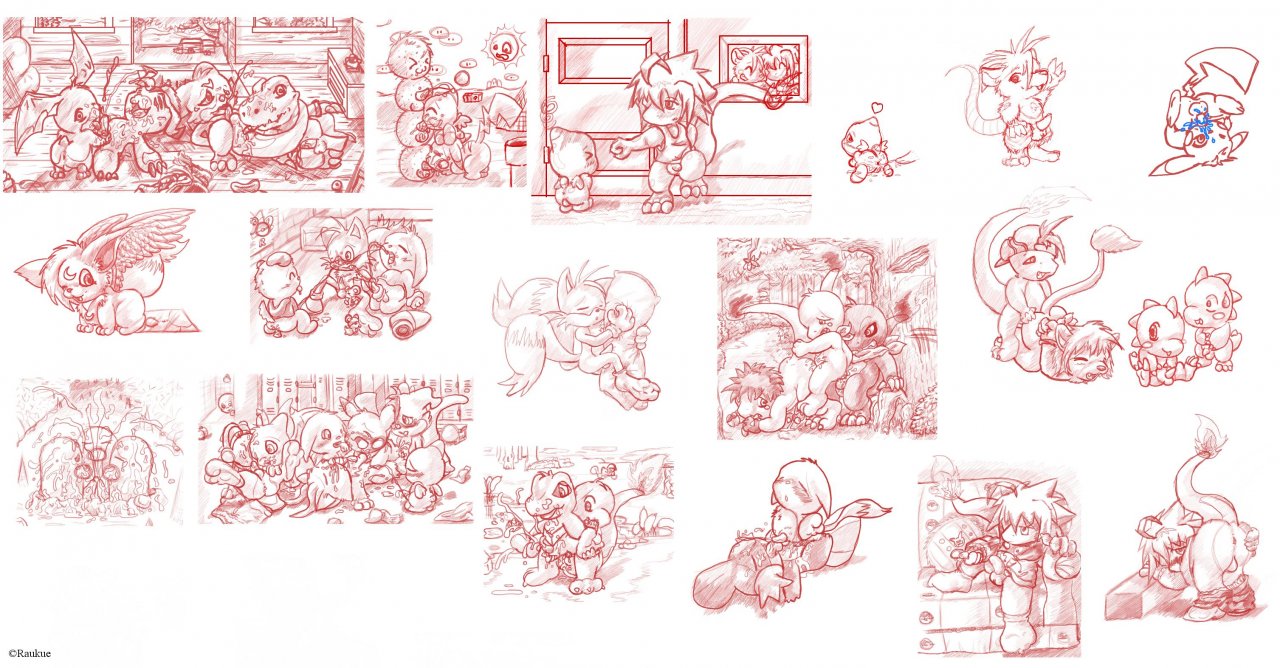 ©Raukue