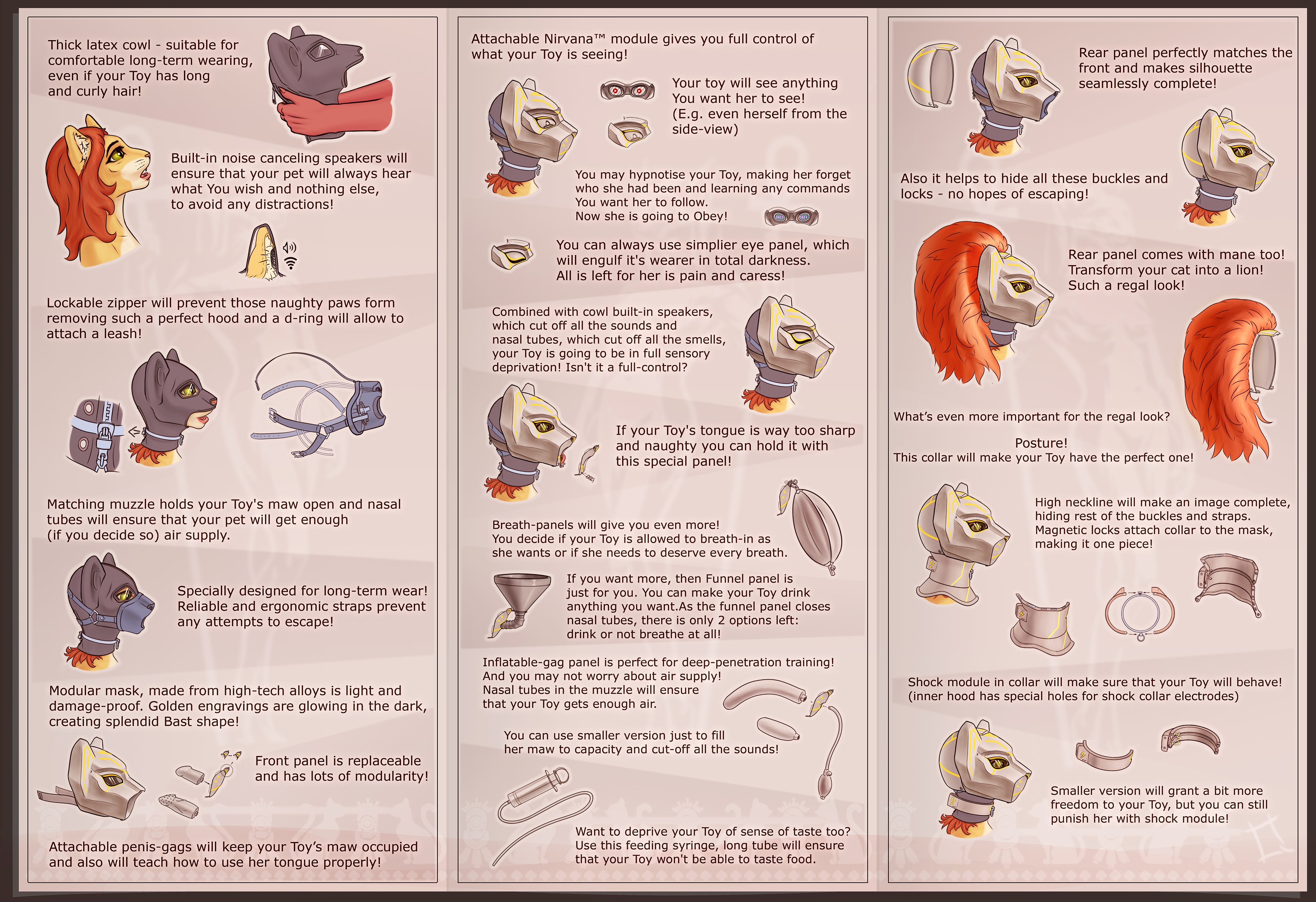 Thick latex cowl - suitable for comfortable long-term wearing, even if your Toy has long and curly hair!

Built-in noise canceling speakers will ensure that your pet will always hear what You wish and nothing else, to avoid any distractions!

Lockable zipper will prevent those naughty paws form removing such a perfect hood and a d-ring will allow to attach a leash!

Matching muzzle holds your Toy's maw open and nasal tubes will ensure that your pet will get enough (if you decide so) air supply.

Specially designed for long-term wear! Reliable and ergonomic straps prevent any attempts to escape!

Modular mask, made from high-tech alloys is light and damage-proof. Golden engravings are glowing in the dark, creating splendid Bast shape!

Front panel is replaceable and has lots of modularity!

Attachable penis-gags will keep your Toy's maw occupied and also will teach how to use her tongue properly!

Attachable Nirvana™ module gives you full control of what your Toy is seeing!

Your toy will see anything You want her to see! (E.g. even herself from the side-view)

You may hypnotise your Toy, making her forget who she had been and learning any commands You want her to follow. Now she is going to Obey!

You can always use simplier eye panel, which will engulf it's wearer in total darkness. All is left for her is pain and caress!

Combined with cowl built-in speakers, which cut off all the sounds and nasal tubes, which cut off all the smells, your Toy is going to be in full sensory deprivation! Isn't it a full-control?

If your Toy's tongue is way too sharp and naughty you can hold it with this special panel!

Breath-panels will give you even more! You decide if your Toy is allowed to breath-in as she wants or if she needs to deserve every breath.

If you want more, then Funnel panel is just for you. You can make your Toy drink anything you want.As the funnel panel closes nasal tubes, there is only 2 options left: drink or not breathe at all!

Inflatable-gag panel is perfect for deep-penetration training! And you may not worry about air supply! Nasal tubes in the muzzle will ensure that your Toy gets enough air.

You can use smaller version just to fill her maw to capacity and cut-off all the sounds!

Want to deprive your Toy of sense of taste too? Use this feeding syringe, long tube will ensure that your Toy won't be able to taste food.

Rear panel perfectly matches the front and makes silhouette seamlessly complete!

Also it helps to hide all these buckles and locks - no hopes of escaping!

Rear panel comes with mane too! Transform your cat into a lion! Such a regal look!

What's even more important for the regal look?

Posture!
This collar will make your Toy have the perfect one!

High neckline will make an image complete, hiding rest of the buckles and straps. Magnetic locks attach collar to the mask, making it one piece!

Shock module in collar will make sure that your Toy will behave! (inner hood has special holes for shock collar electrodes)

Smaller version will grant a bit more freedom to your Toy, but you can still punish her with shock module!