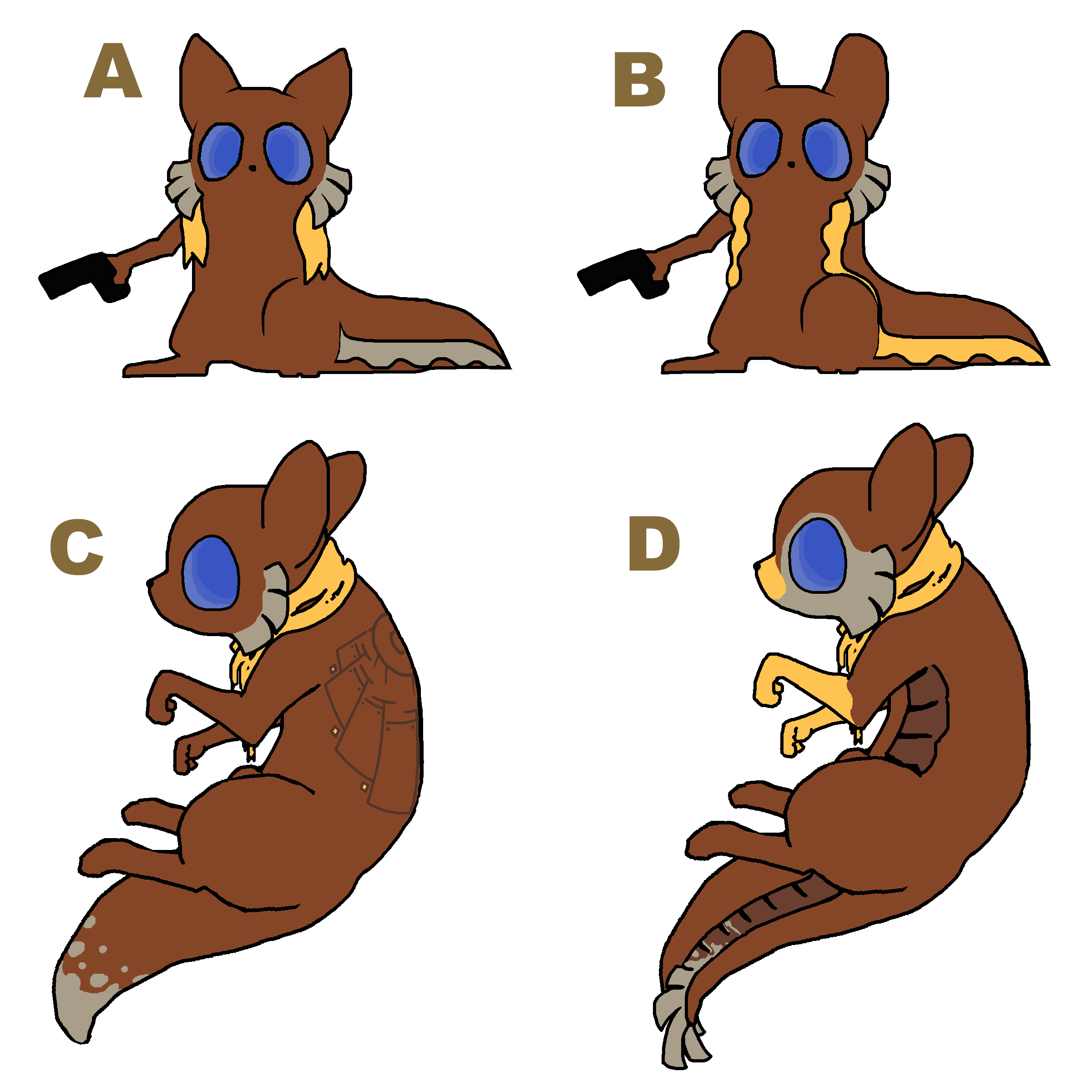 A

B

C

D