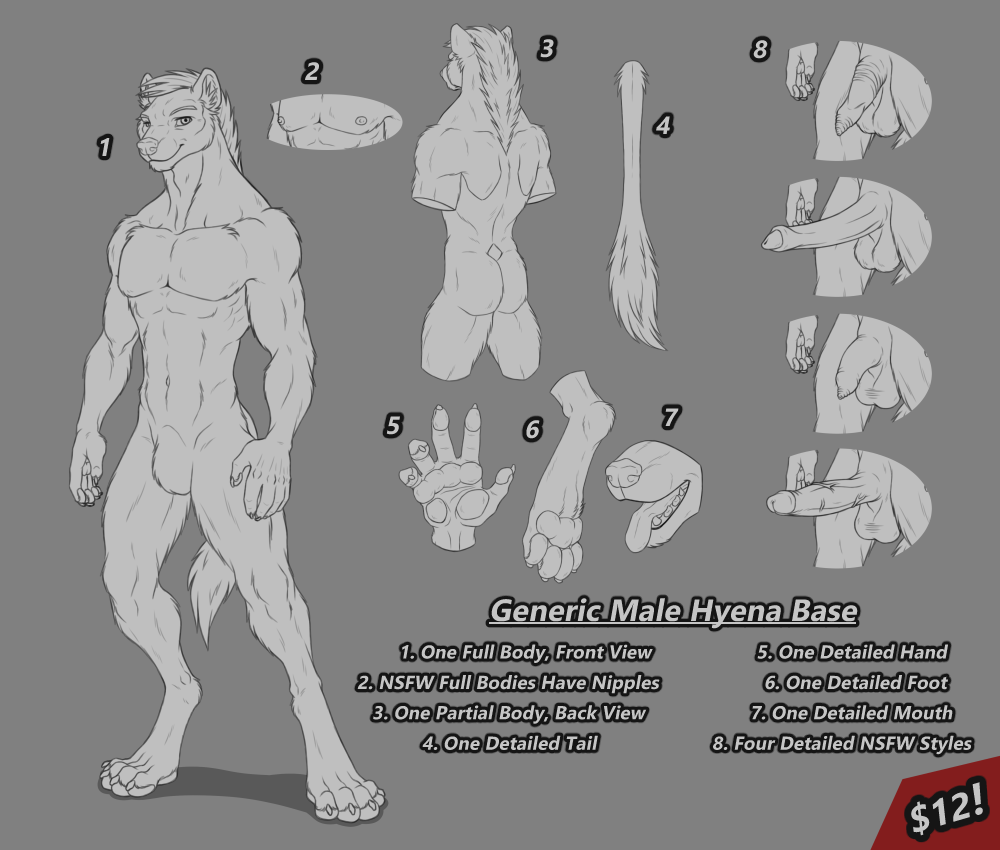 1

2

3

4

8

5

6

7

Generic Male Hyena Base

1. One Full Body, Front View
2. NSFW Full Bodies Have Nipples
3. One Partial Body, Back View
4. One Detailed Tail

5. One Detailed Hand
6. One Detailed Foot
7. One Detailed Mouth
8. Four Detailed NSFW Styles

$12!