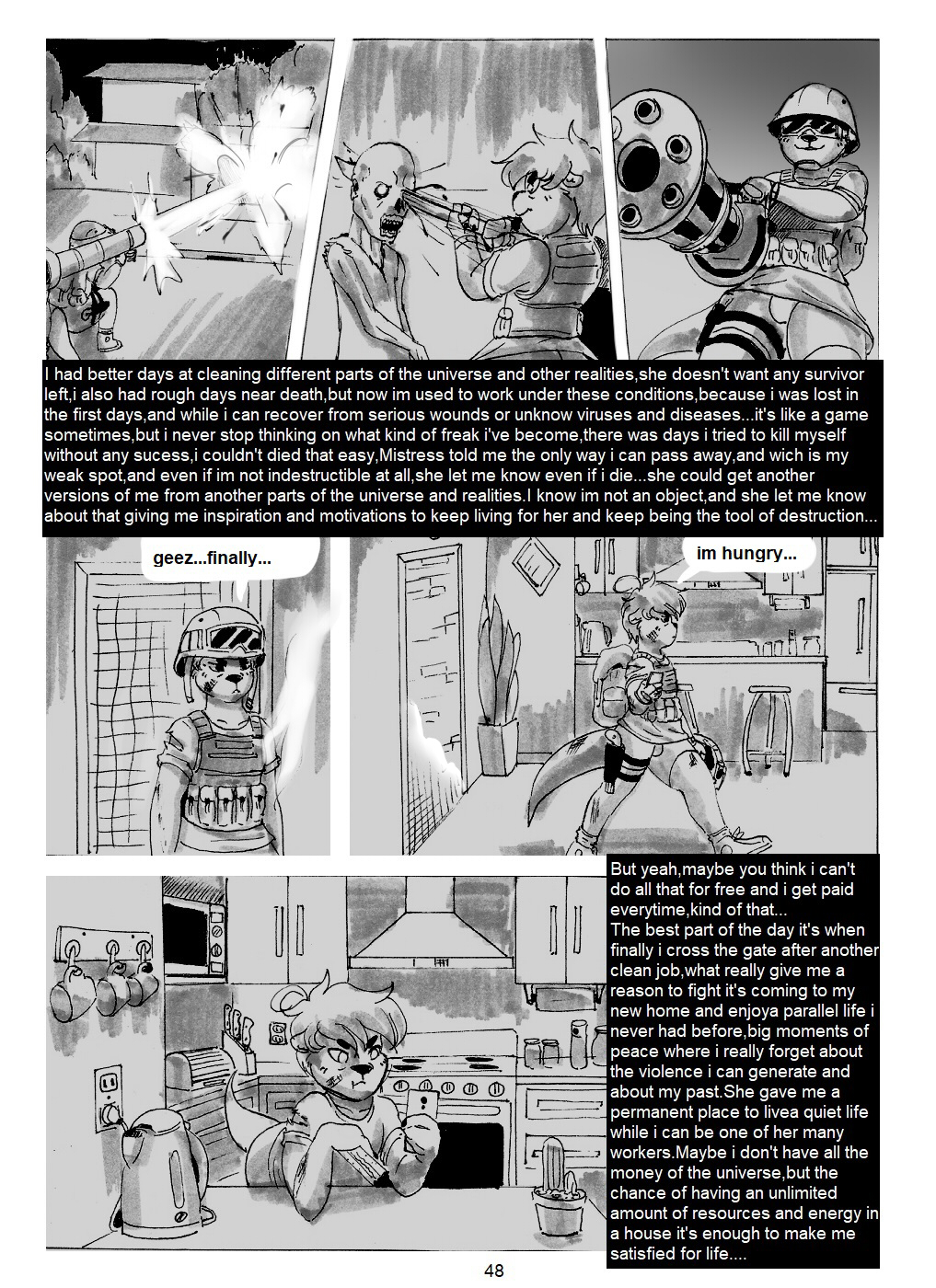 I had better days at cleaning different parts of the universe and other realities,she doesn't want any survivor left,i also had rough days near death,but now im used to work under these conditions,because i was lost in the first days,and while i can recover from serious wounds or unknow viruses and diseases...it's like a game sometimes,but i never stop thinking on what kind of freak i've become,there was days i tried to kill myself without any sucess,i couldn't died that easy,Mistress told me the only way i can pass away,and wich is my weak spot,and even if im not indestructible at all,she let me know even if i die...she could get another versions of me from another parts of the universe and realities.I know im not an object,and she let me know about that giving me inspiration and motivations to keep living for her and keep being the tool of destruction...

geez...finally...

im hungry...

But yeah,maybe you think i can't do all that for free and i get paid everytime,kind of that...
The best part of the day it's when finally i cross the gate after another clean job,what really give me a reason to fight it's coming to my new home and enjoya parallel life i never had before,big moments of peace where i really forget about the violence i can generate and about my past.She gave me a permanent place to livea quiet life while i can be one of her many workers.Maybe i don't have all the money of the universe,but the chance of having an unlimited amount of resources and energy in a house it's enough to make me satisfied for life....

48