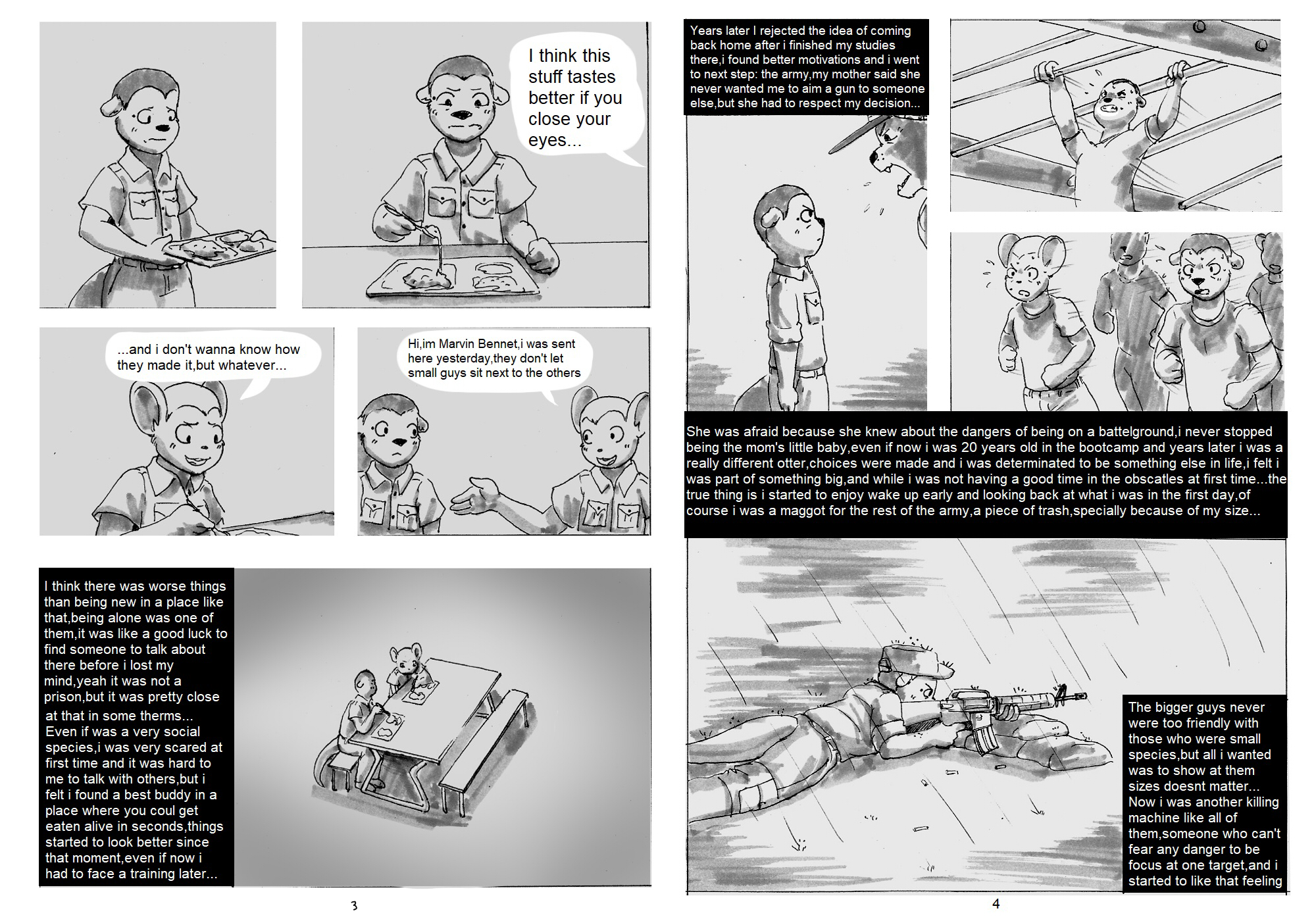 I think this stuff tastes better if you close your eyes...

...and i don't wanna know how they made it,but whatever...

Hi,im Marvin Bennet,i was sent here yesterday,they don't let small guys sit next to the others

I think there was worse things than being new in a place like that,being alone was one of them,it was like a good luck to find someone to talk about there before i lost my mind,yeah it was not a prison,but it was pretty close at that in some therms... Even if was a very social species,i was very scared at first time and it was hard to me to talk with others,but i felt i found a best buddy in a place where you coul get eaten alive in seconds,things started to look better since that moment,even if now i had to face a training later...

3

Years later I rejected the idea of coming back home after i finished my studies there,i found better motivations and i went to next step: the army,my mother said she never wanted me to aim a gun to someone else,but she had to respect my decision...

She was afraid because she knew about the dangers of being on a battelground,i never stopped being the mom's little baby,even if now i was 20 years old in the bootcamp and years later i was a really different otter,choices were made and i was determinated to be something else in life,i felt i was part of something big,and while i was not having a good time in the obscatles at first time...the true thing is i started to enjoy wake up early and looking back at what i was in the first day,of course i was a maggot for the rest of the army,a piece of trash,specially because of my size...

The bigger guys never were too friendly with those who were small species,but all i wanted was to show at them sizes doesnt matter... Now i was another killing machine like all of them,someone who can't fear any danger to be focus at one target,and i started to like that feeling

4