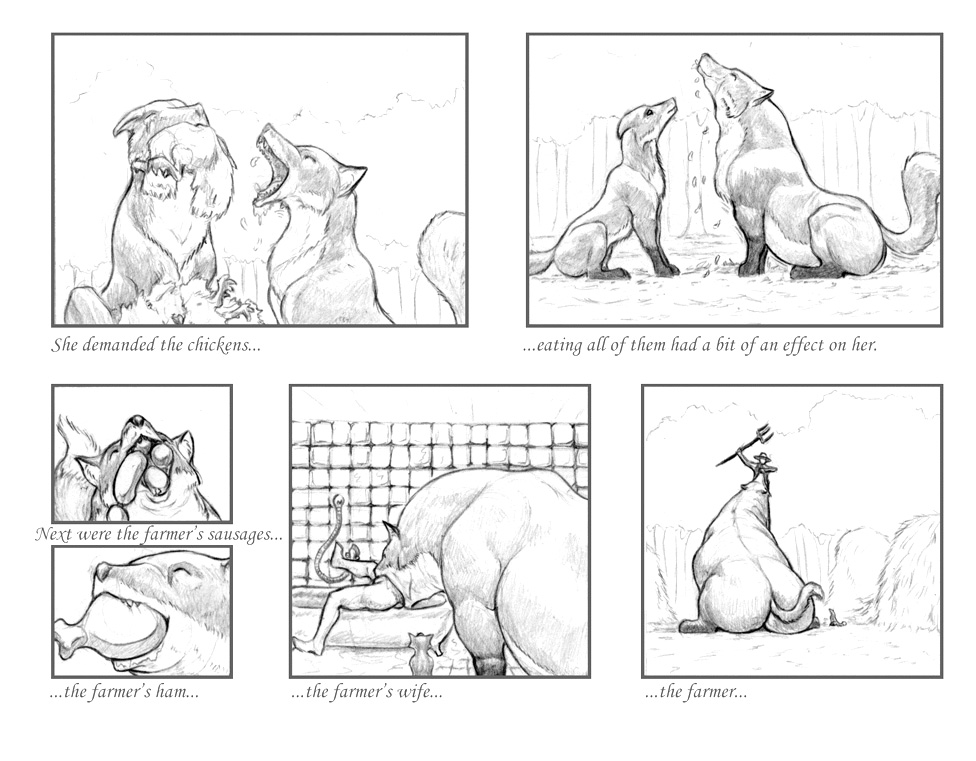 She demanded the chickens...

...eating all of them had a bit of an effect on her.

Next were the farmer's sausages...

...the farmer's ham...

...the farmer's wife...

...the farmer...