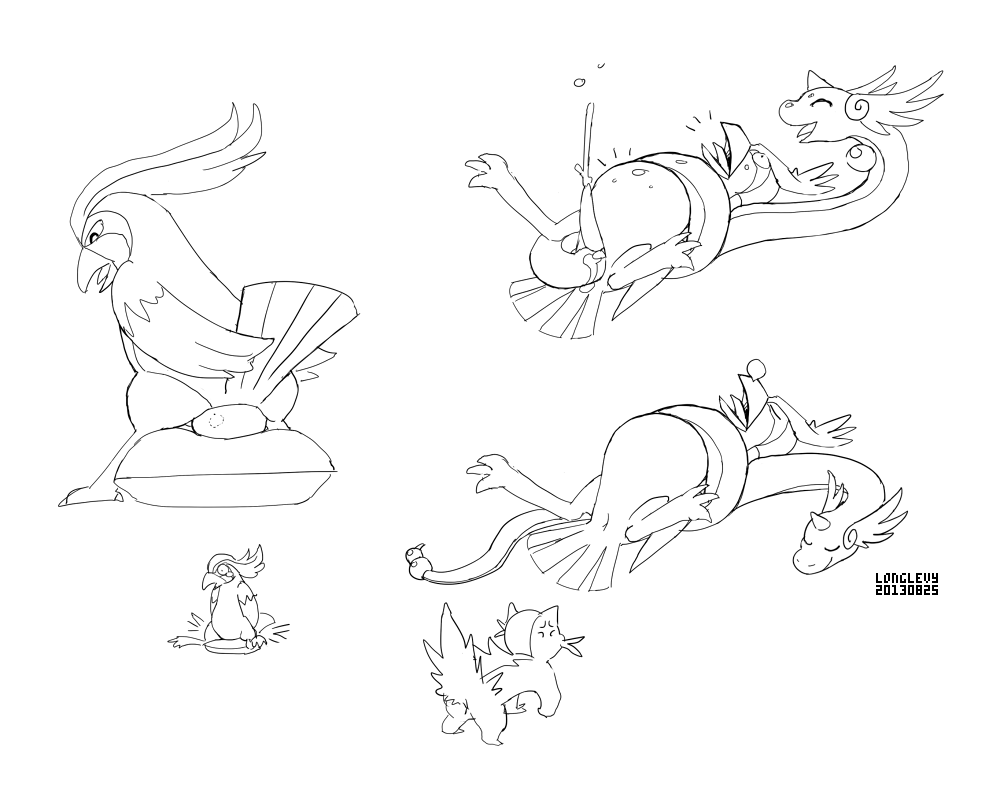 LONGLEVY
20130825