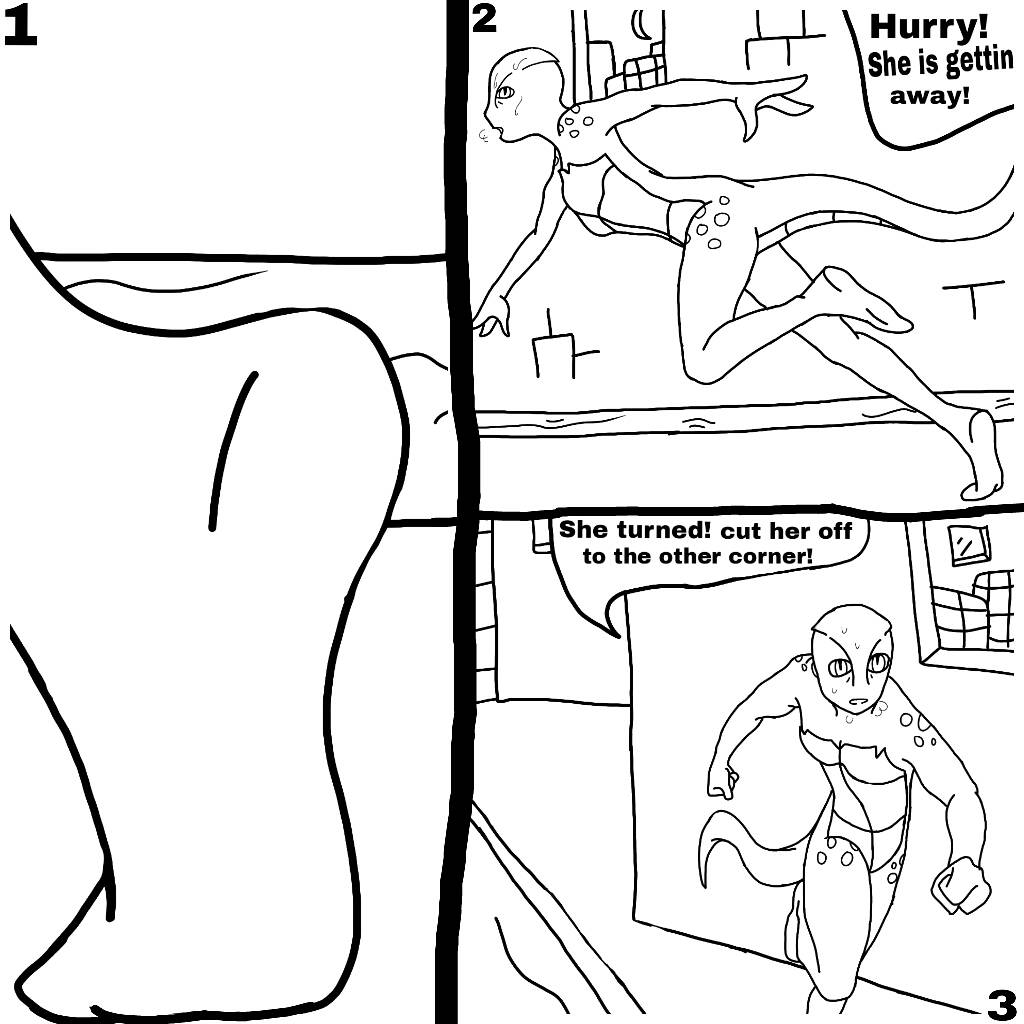 1

2

Hurry! She is gettin away!

She turned! cut her off to the other corner!

3