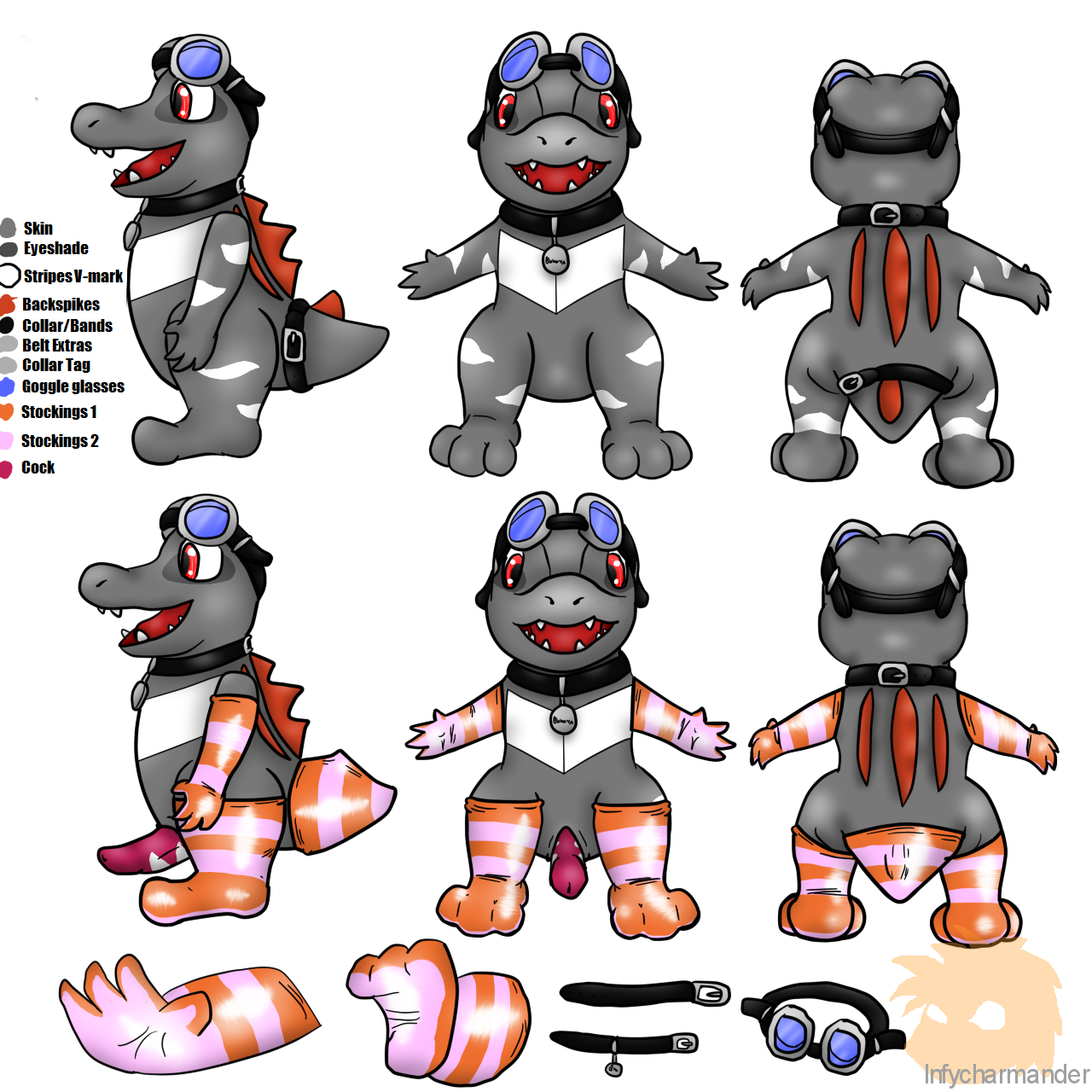 Skin
Eyeshade
Stripes V-mark
Backspikes
Collar/Bands
Belt Extras
Collar Tag
Goggle glasses
Stockings 1
Stockings 2
Cock

Infycharmander