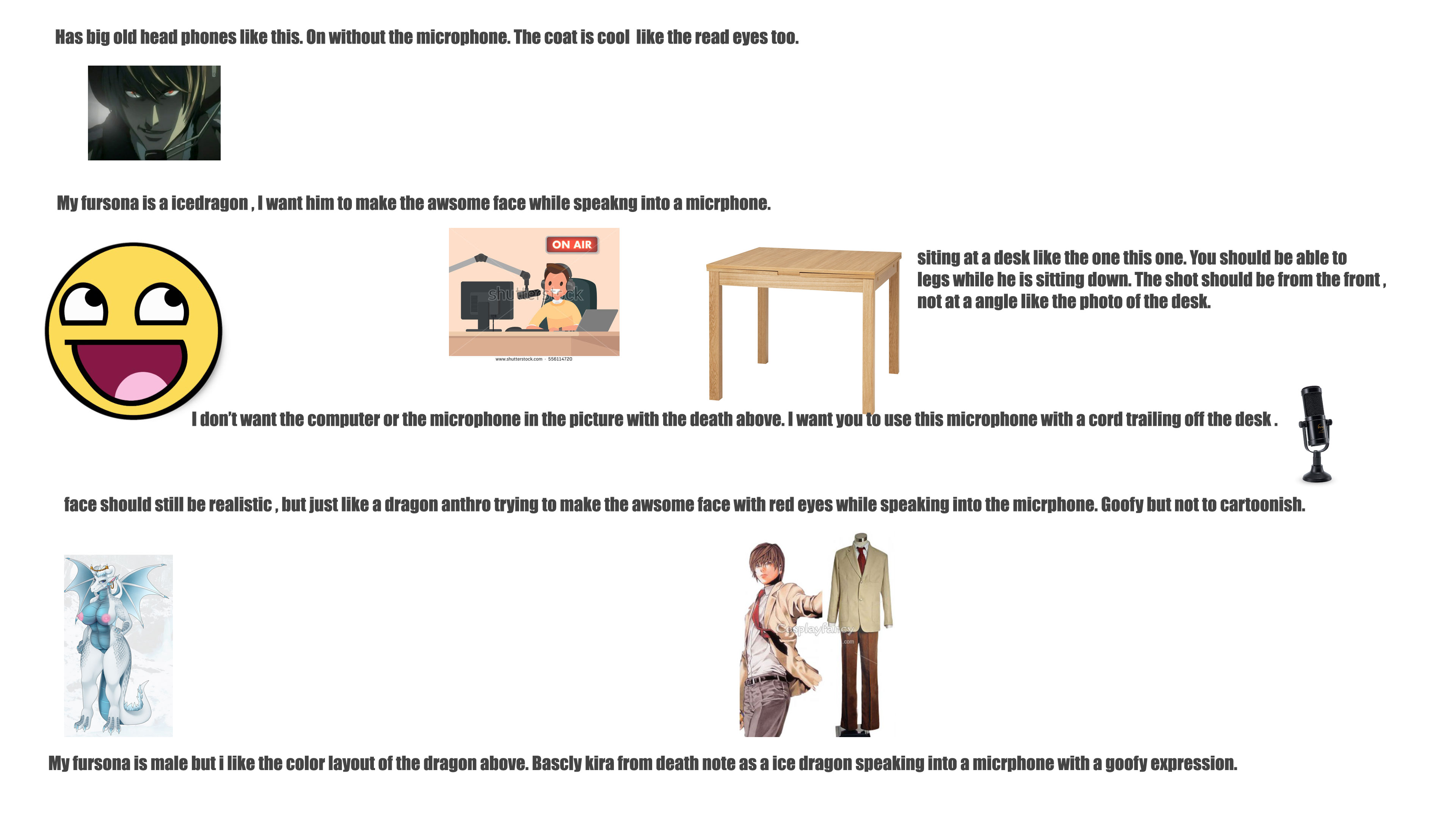 Has big old head phones like this. On without the microphone. The coat is cool like the read eyes too.

My fursona is a icedragon , I want him to make the awsome face while speakng into a micrphone.

ON AIR

shutterstock

www.shutterstock.com · 556114720

siting at a desk like the one this one. You should be able to legs while he is sitting down. The shot should be from the front , not at a angle like the photo of the desk.

I don't want the computer or the microphone in the picture with the death above. I want you to use this microphone with a cord trailing off the desk .

face should still be realistic , but just like a dragon anthro trying to make the awsome face with red eyes while speaking into the micrphone. Goofy but not to cartoonish.

CosplayFancy .com

My fursona is male but i like the color layout of the dragon above. Bascly kira from death note as a ice dragon speaking into a micrphone with a goofy expression.