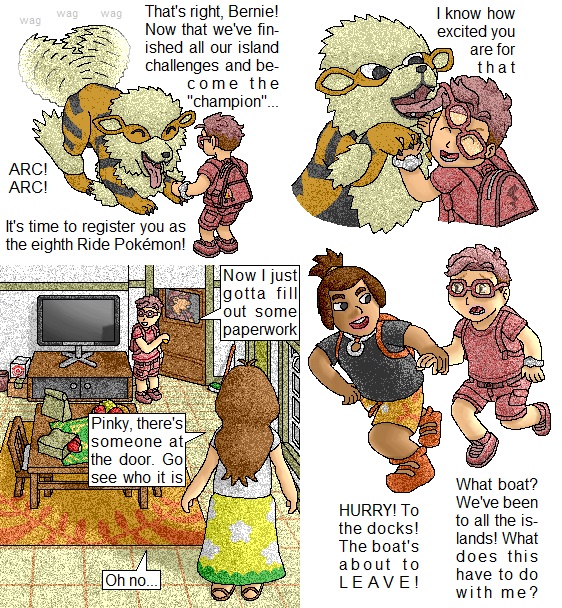 wag wag wag

That's right, Bernie! Now that we've finished all our island challenges and become the "champion"...

ARC! ARC!

It's time to register you as the eighth Ride Pokémon!

I know how excited you are for that

Now I just gotta fill out some paperwork

Pinky, there's someone at the door. Go see who it is

Oh no...

HURRY! To the docks! The boat's about to LEAVE!

What boat? We've been to all the islands! What does this have to do with me?