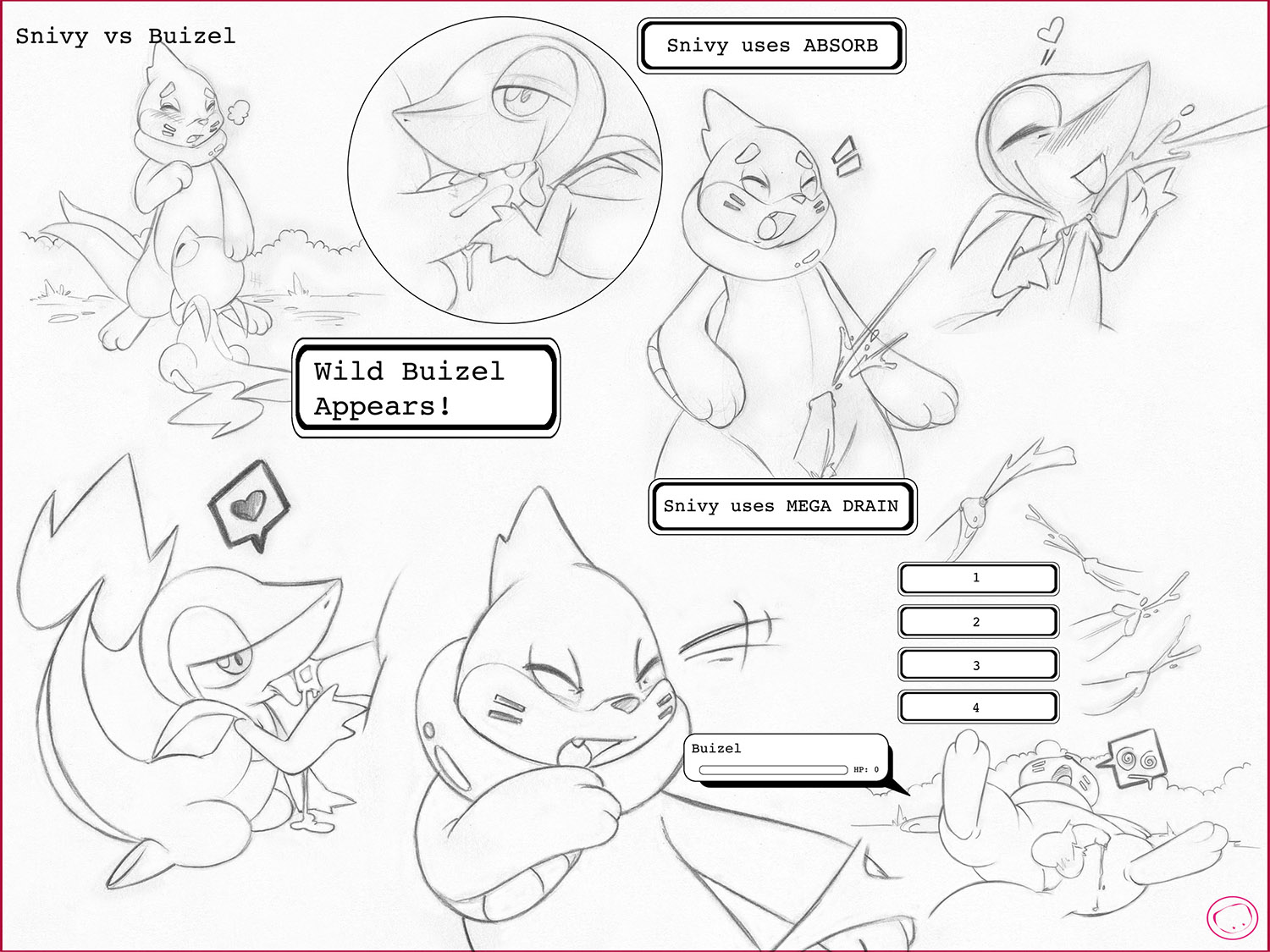 Snivy vs Buizel

Snivy uses ABSORB

Wild Buizel Appears!

Snivy uses MEGA DRAIN

1

2

3

4

Buizel

HP: 0