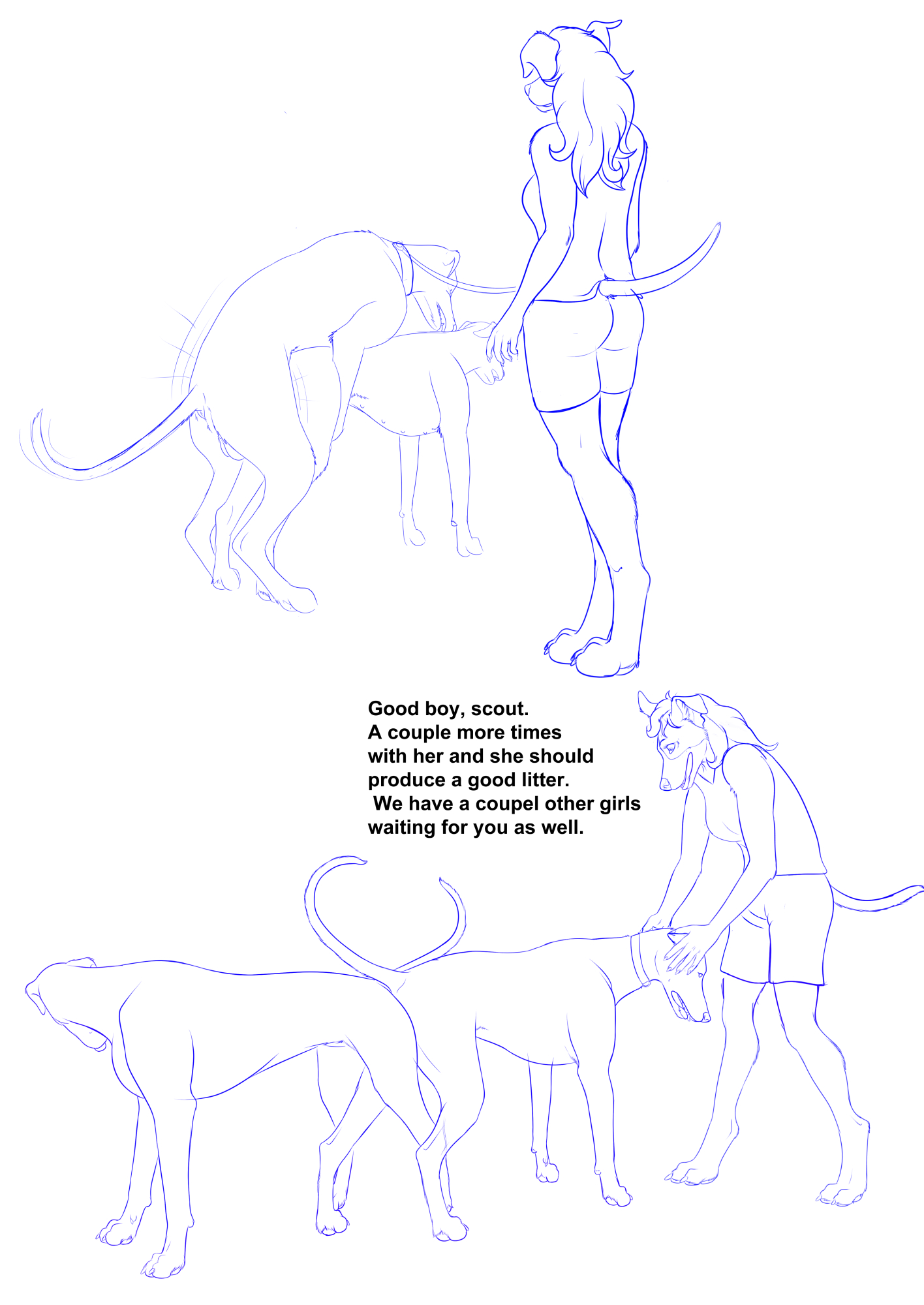 Good boy, scout.
A couple more times
with her and she should
produce a good litter.
We have a coupel other girls
waiting for you as well.