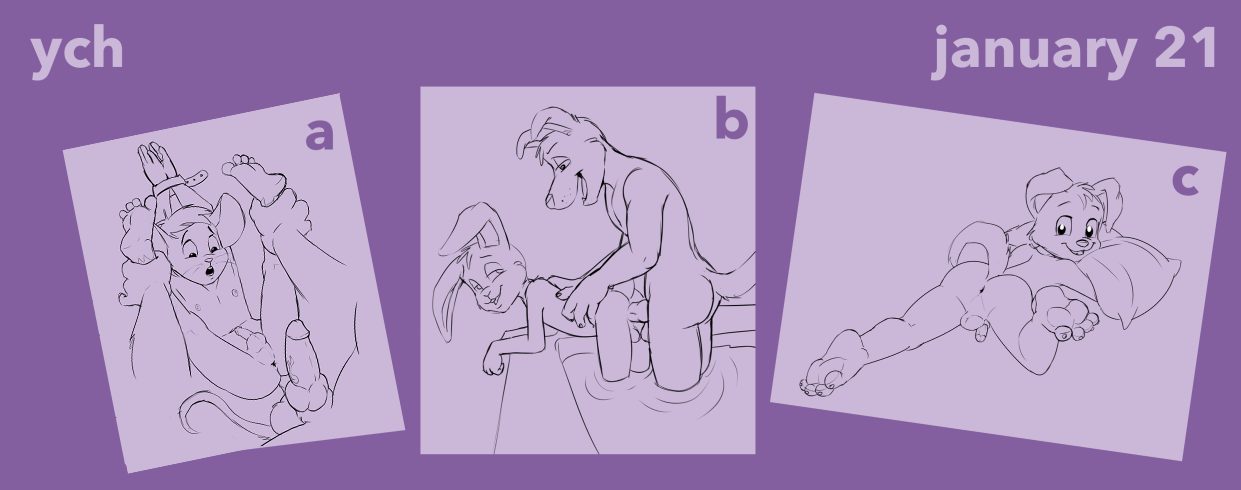 ych

january 21

a

b

c