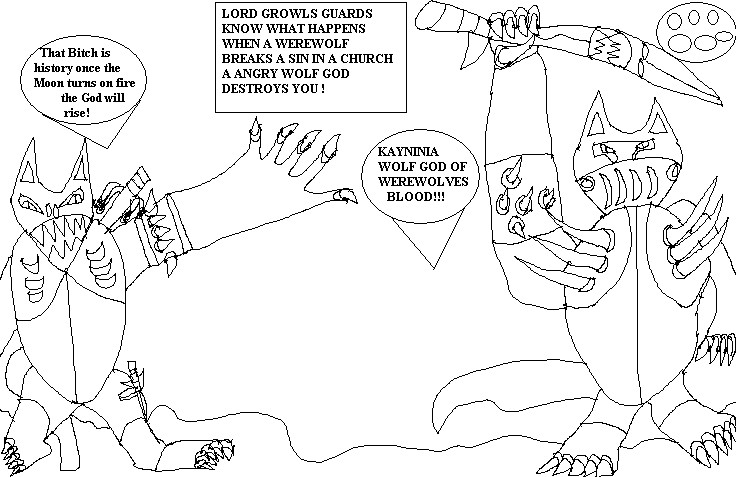 That Bitch is history once the Moon turns on fire the God will rise!

LORD GROWLS GUARDS KNOW WHAT HAPPENS WHEN A WEREWOLF BREAKS A SIN IN A CHURCH A ANGRY WOLF GOD DESTROYS YOU !

KAYNINIA WOLF GOD OF WEREWOLVES BLOOD!!!