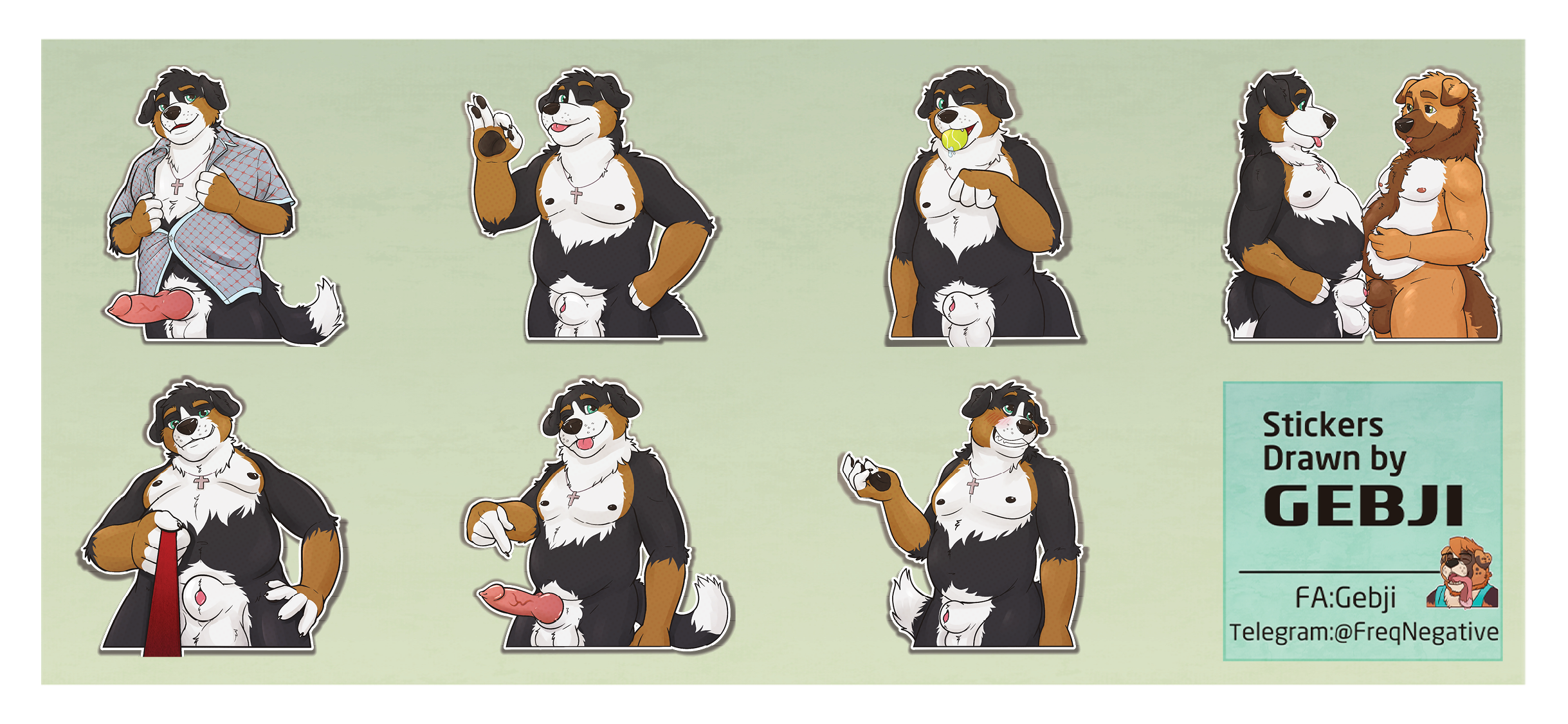 Stickers
Drawn by
GEBJI

FA:Gebji
Telegram:@FreqNegative