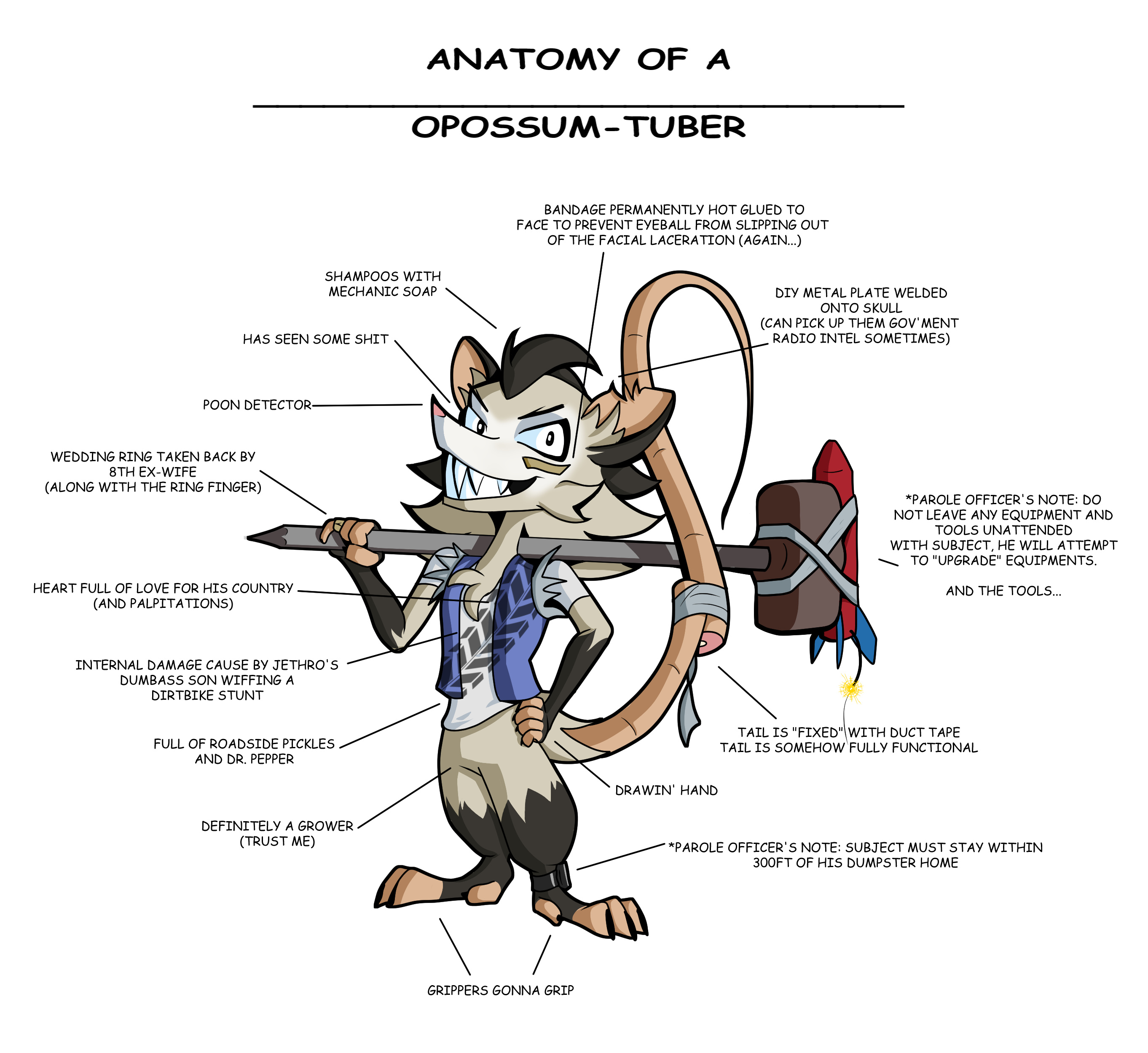 ANATOMY OF A

OPOSSUM-TUBER

BANDAGE PERMANENTLY HOT GLUED TO FACE TO PREVENT EYEBALL FROM SLIPPING OUT OF THE FACIAL LACERATION (AGAIN...)

SHAMPOOS WITH MECHANIC SOAP

DIY METAL PLATE WELDED ONTO SKULL (CAN PICK UP THEM GOV'MENT RADIO INTEL SOMETIMES)

HAS SEEN SOME SHIT

POON DETECTOR

WEDDING RING TAKEN BACK BY 8TH EX-WIFE (ALONG WITH THE RING FINGER)

*PAROLE OFFICER'S NOTE: DO NOT LEAVE ANY EQUIPMENT AND TOOLS UNATTENDED WITH SUBJECT, HE WILL ATTEMPT TO "UPGRADE" EQUIPMENTS.

AND THE TOOLS...

HEART FULL OF LOVE FOR HIS COUNTRY (AND PALPITATIONS)

INTERNAL DAMAGE CAUSE BY JETHRO'S DUMBASS SON WIFFING A DIRTBIKE STUNT

FULL OF ROADSIDE PICKLES AND DR. PEPPER

TAIL IS "FIXED" WITH DUCT TAPE
TAIL IS SOMEHOW FULLY FUNCTIONAL

DRAWIN' HAND

DEFINITELY A GROWER (TRUST ME)

*PAROLE OFFICER'S NOTE: SUBJECT MUST STAY WITHIN 300FT OF HIS DUMPSTER HOME

GRIPPERS GONNA GRIP