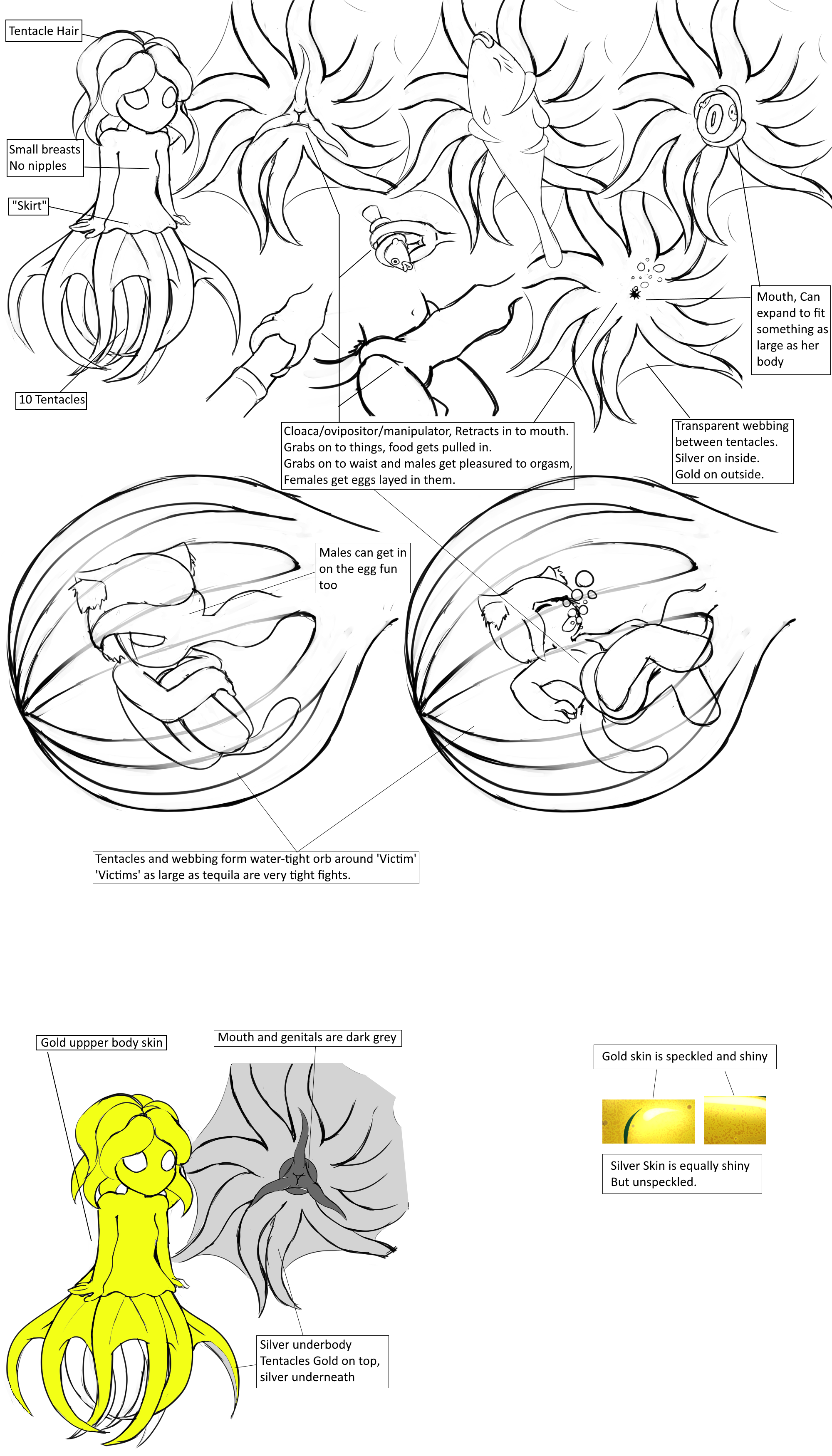 Tentacle Hair

Small breasts
No nipples

"Skirt"

10 Tentacles

Mouth, Can expand to fit something as large as her body

Cloaca/ovipositor/manipulator, Retracts in to mouth.
Grabs on to things, food gets pulled in.
Grabs on to waist and males get pleasured to orgasm,
Females get eggs layed in them.

Transparent webbing between tentacles.
Silver on inside.
Gold on outside.

Males can get in on the egg fun too

Tentacles and webbing form water-tight orb around 'Victim'
'Victims' as large as tequila are very tight fights.

Gold uppper body skin

Mouth and genitals are dark grey

Gold skin is speckled and shiny

Silver Skin is equally shiny
But unspeckled.

Silver underbody
Tentacles Gold on top,
silver underneath