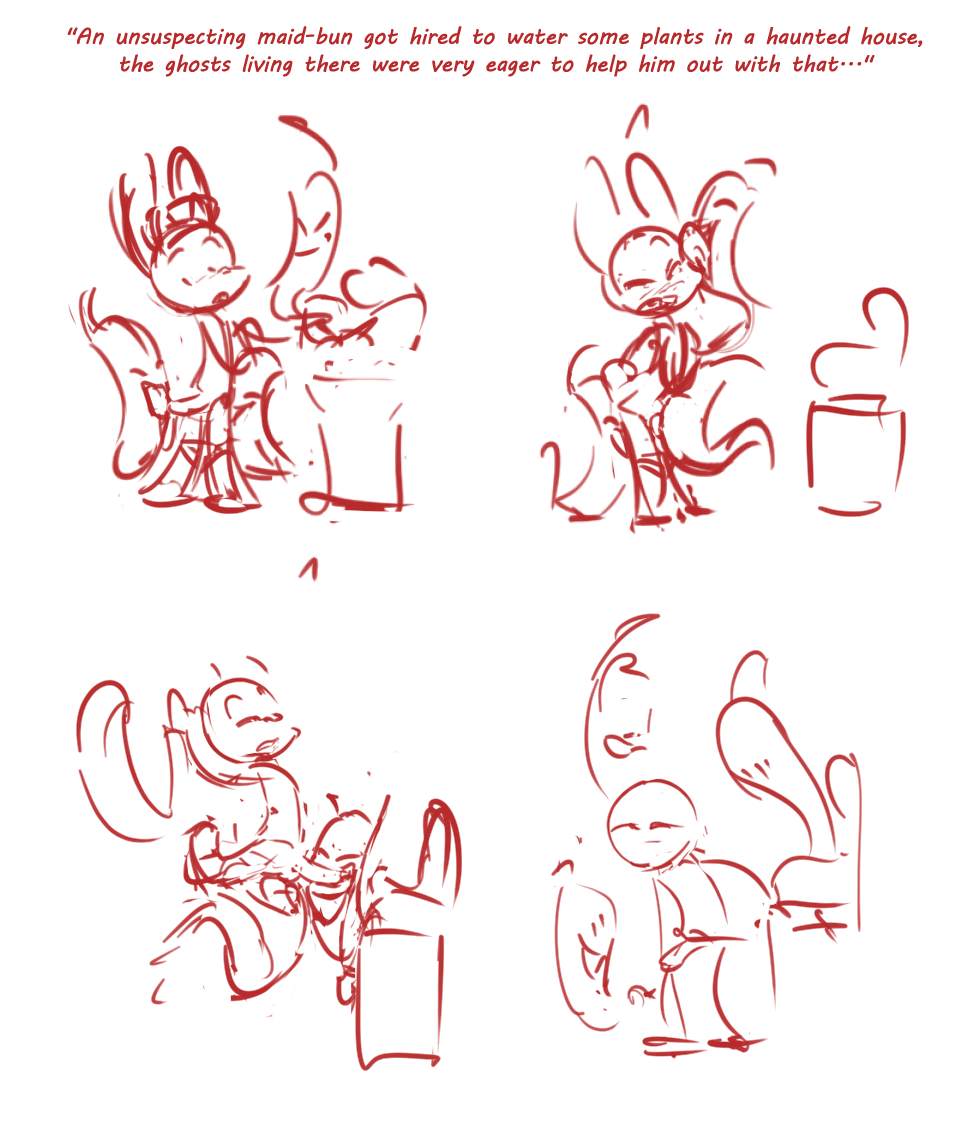 "An unsuspecting maid-bun got hired to water some plants in a haunted house, the ghosts living there were very eager to help him out with that…"