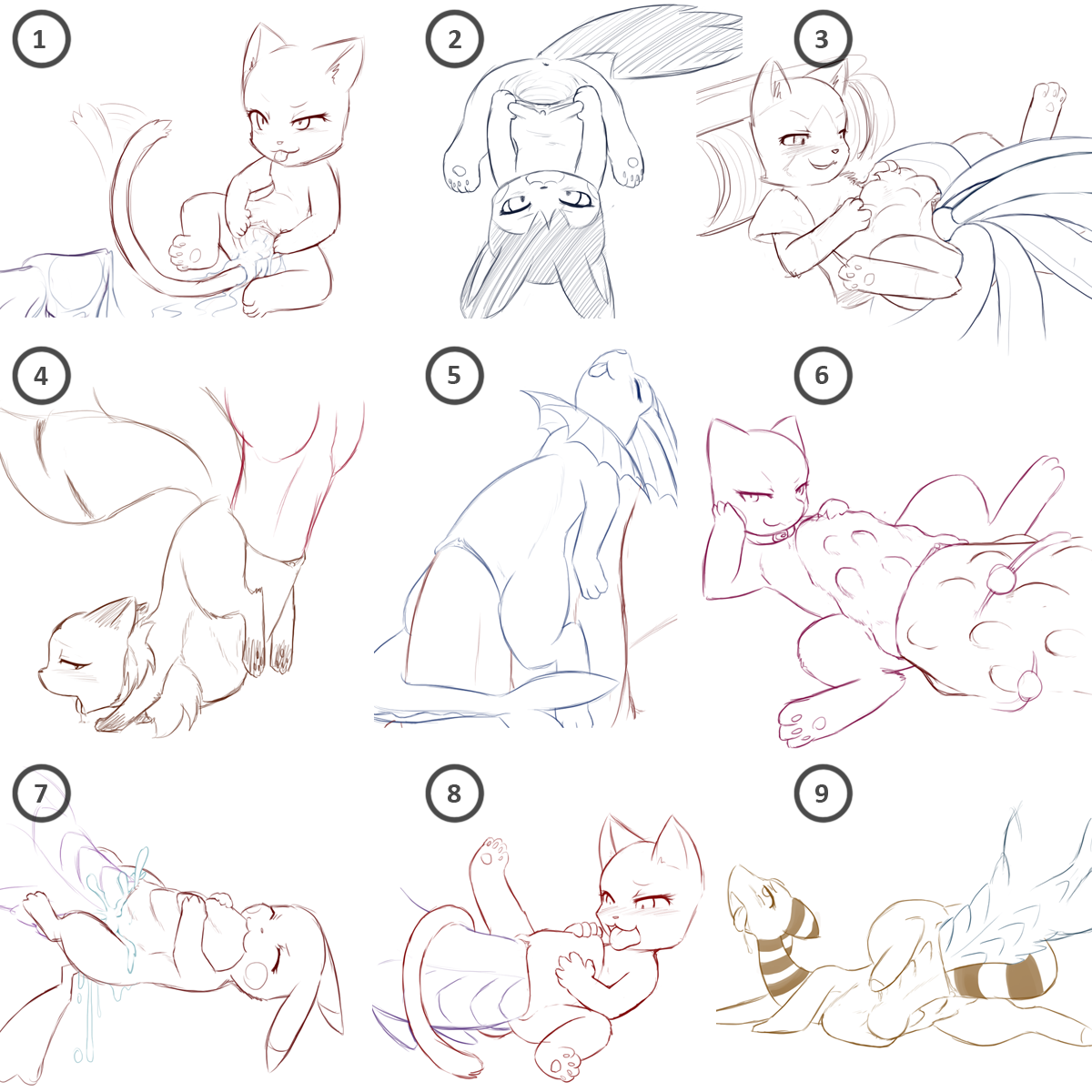 1

2

3

4

5

6

7

8

9