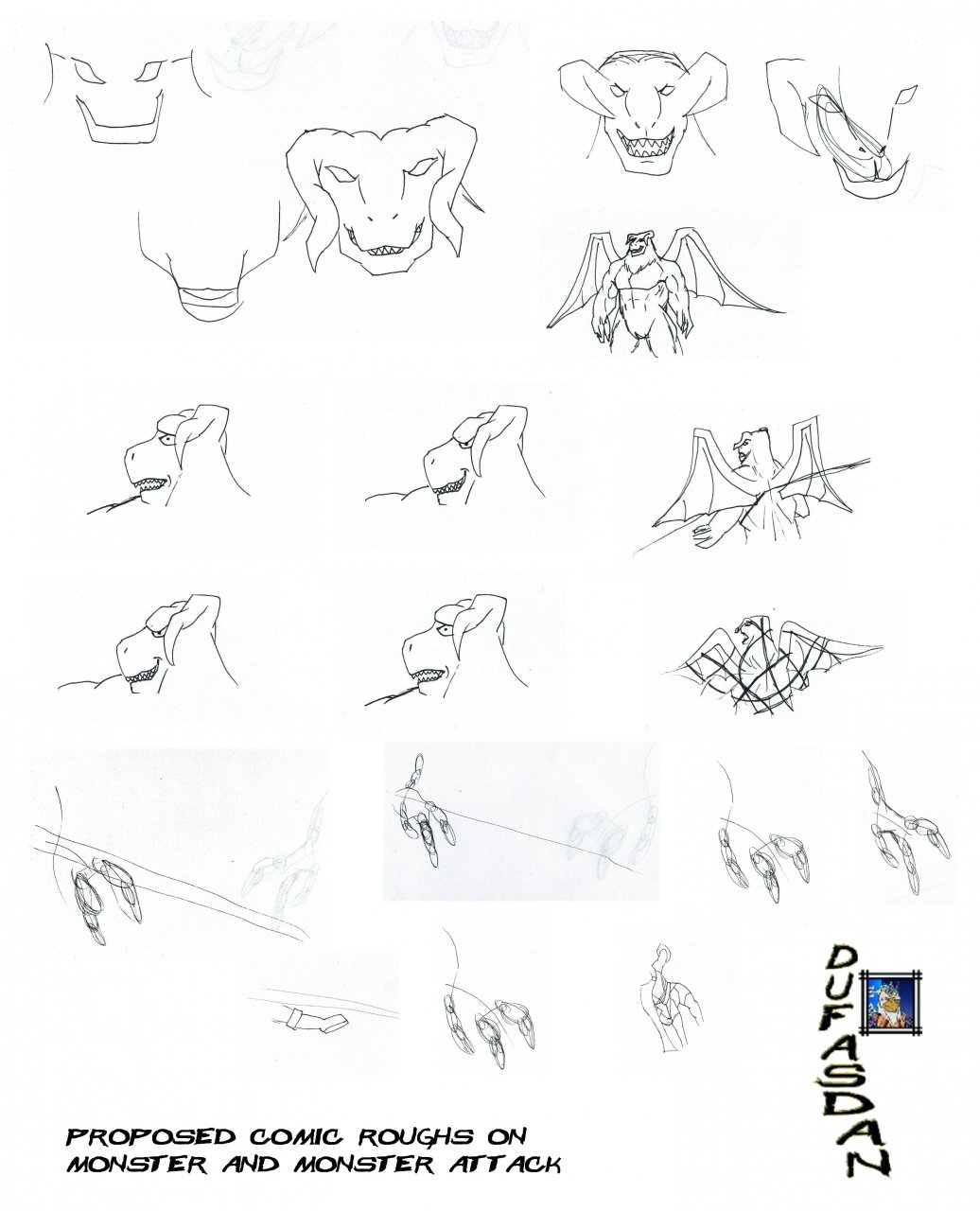 DUFASDAN

PROPOSED COMIC ROUGHS ON MONSTER AND MONSTER ATTACK