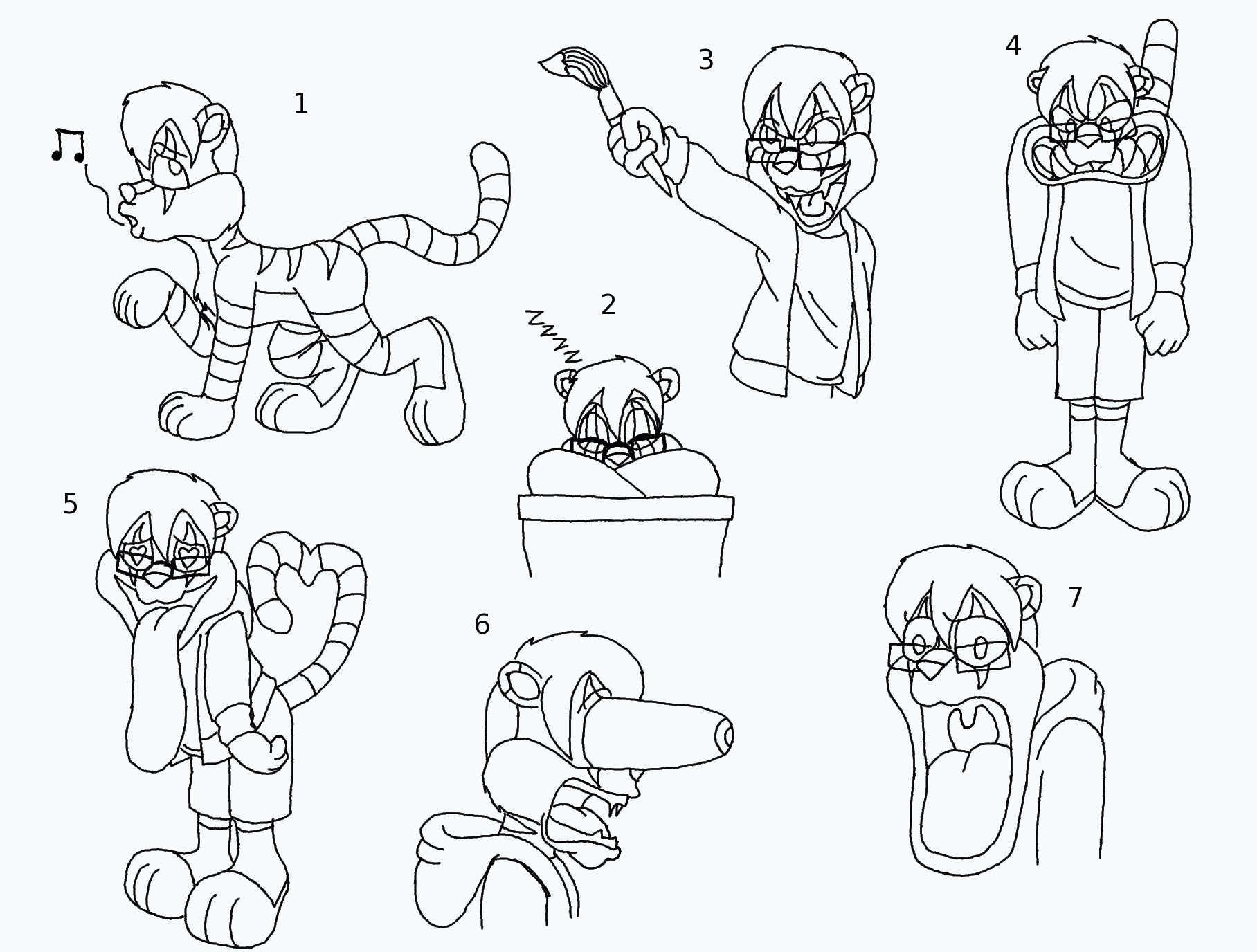 1

3

4

2

ZZZZZ

5

6

7