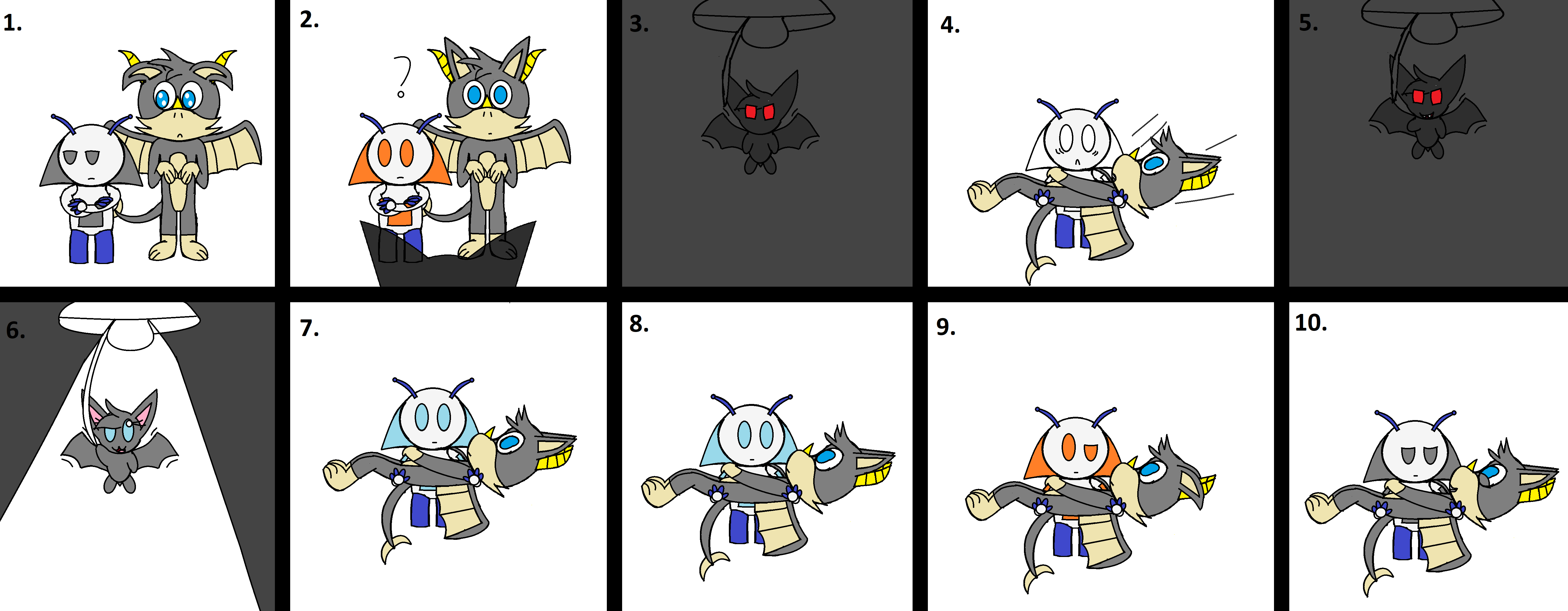 1.

2.

?

3.

4.

5.

6.

7.

8.

9.

10.