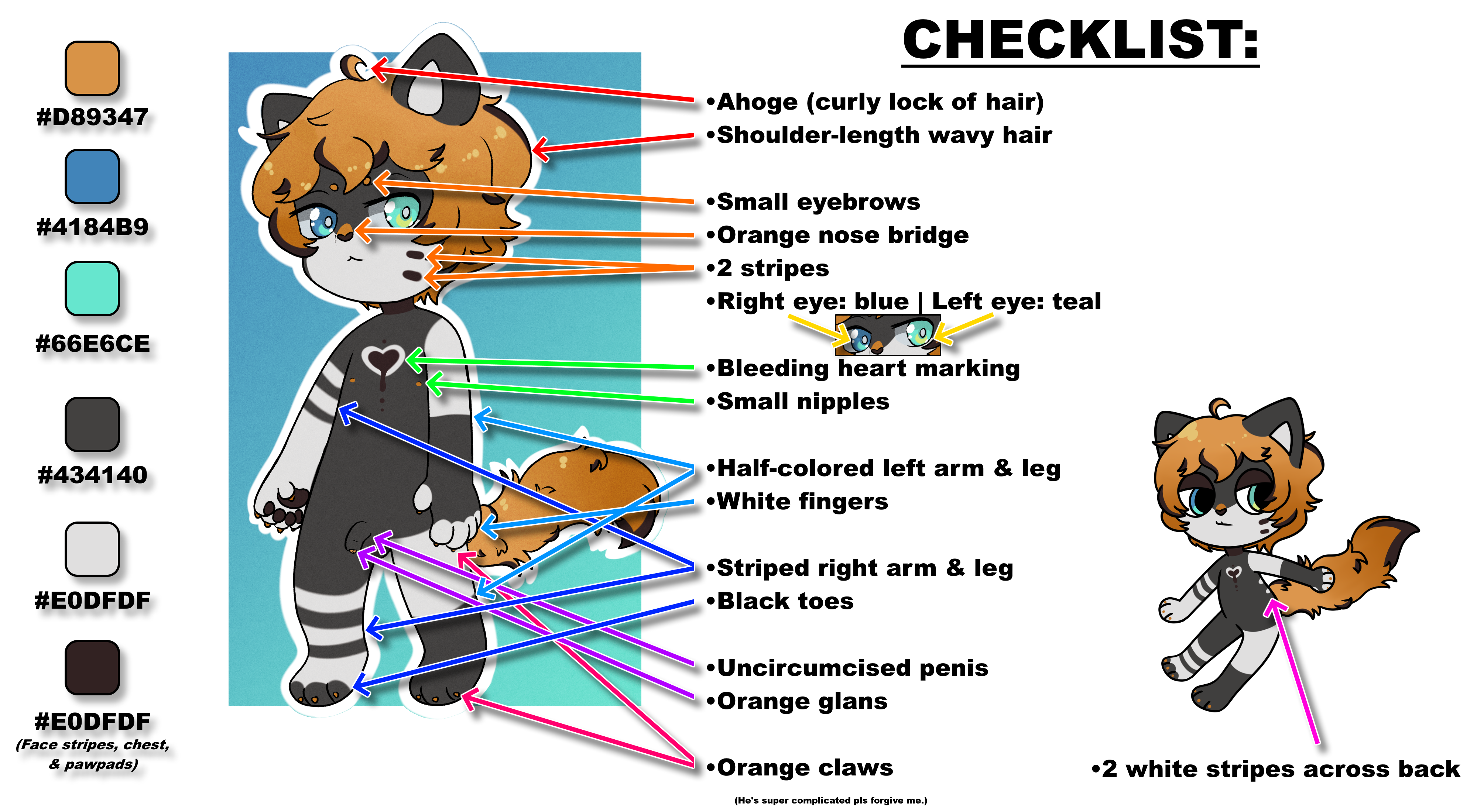 #D89347

#4184B9

#66E6CE

#434140

#E0DFDF

#E0DFDF
(Face stripes, chest, & pawpads)

CHECKLIST:

•Ahoge (curly lock of hair)
•Shoulder-length wavy hair

•Small eyebrows
•Orange nose bridge
•2 stripes
•Right eye: blue | Left eye: teal

•Bleeding heart marking
•Small nipples

•Half-colored left arm & leg
•White fingers

•Striped right arm & leg
•Black toes

•Uncircumcised penis
•Orange glans

•Orange claws

(He's super complicated pls forgive me.)

•2 white stripes across back