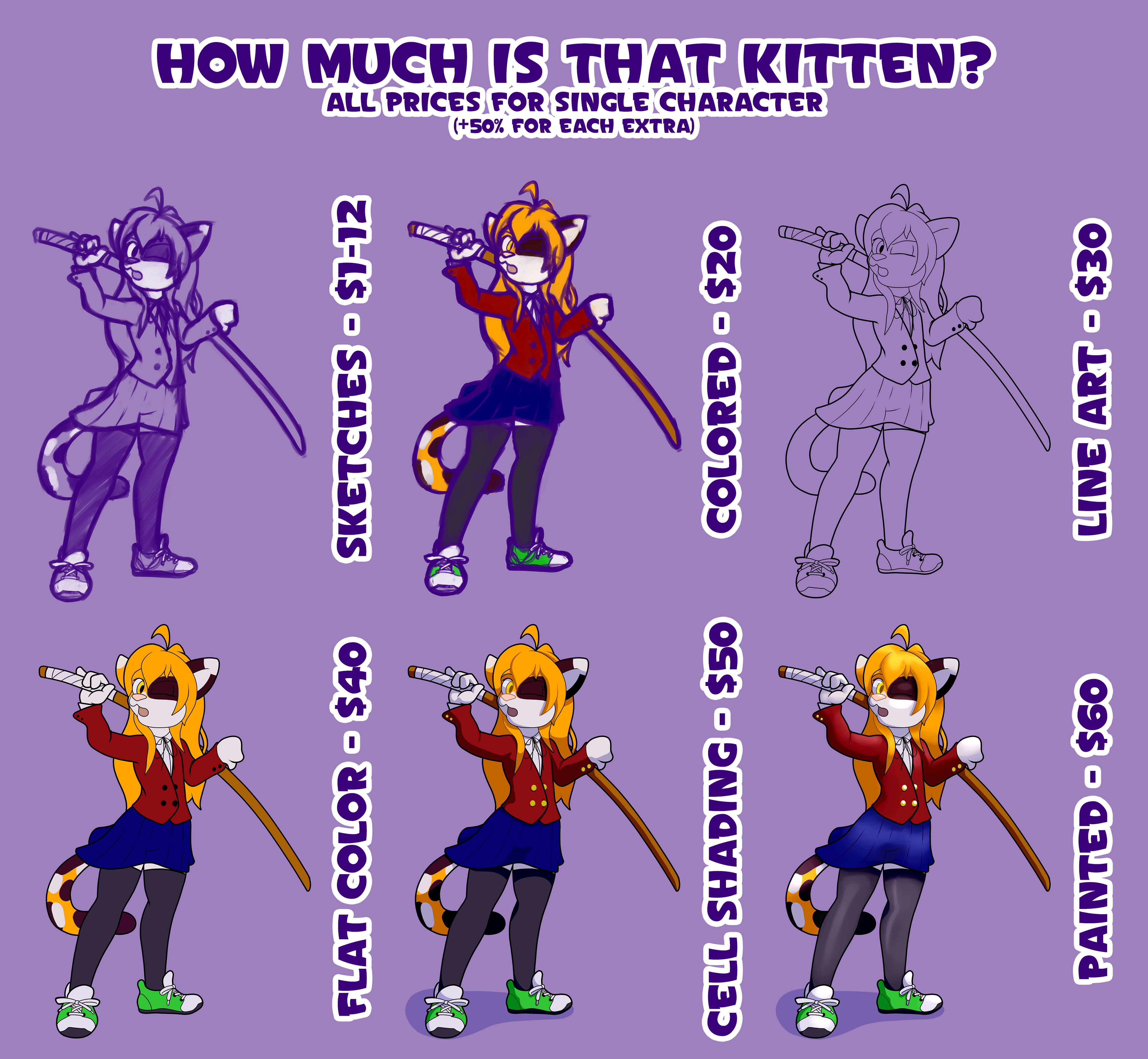 HOW MUCH IS THAT KITTEN?
ALL PRICES FOR SINGLE CHARACTER
(+50% FOR EACH EXTRA)

SKETCHES - $7-12

COLORED - $20

LINE ART - $30

FLAT COLOR - $40

CELL SHADING - $50

PAINTED - $60