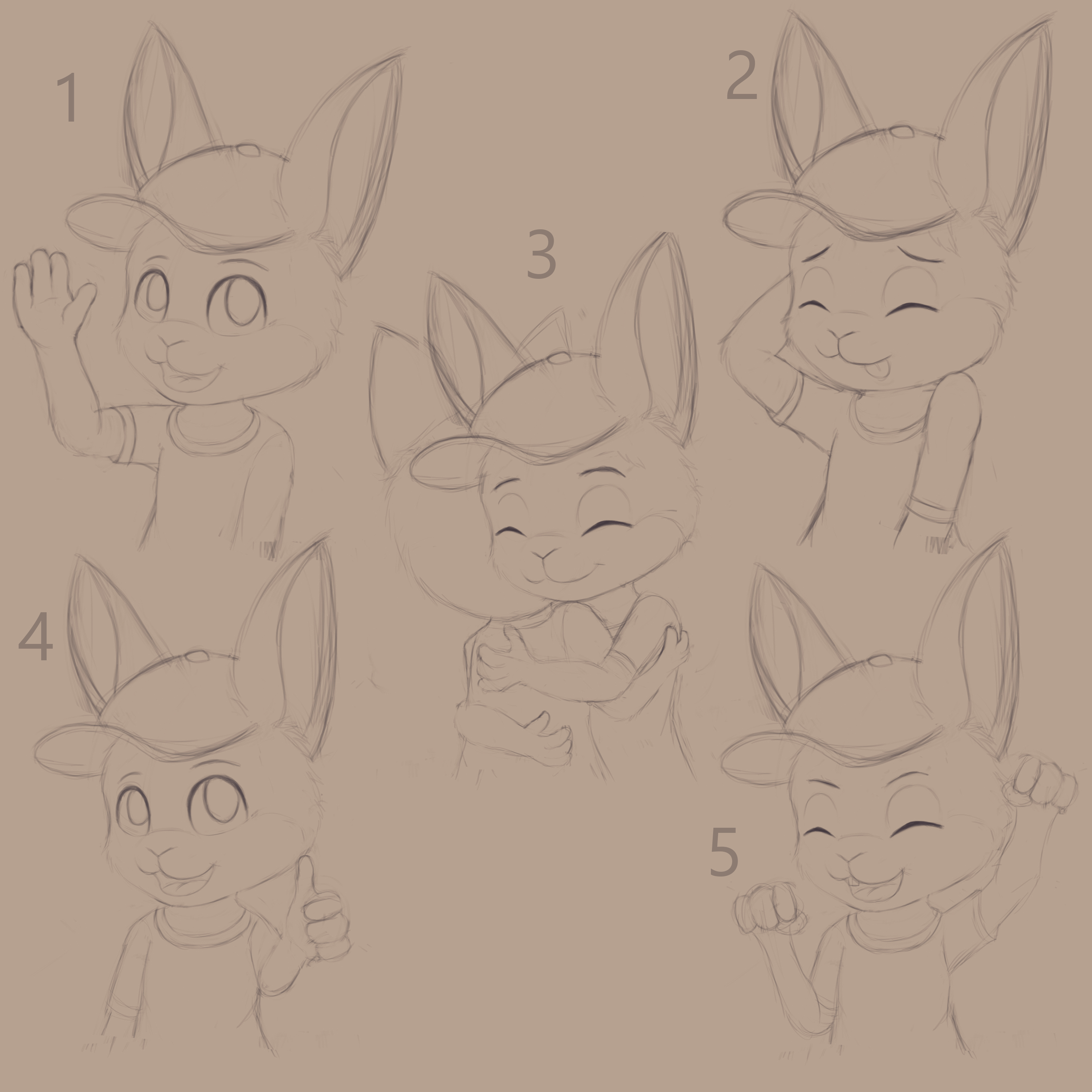 1

2

3

4

5